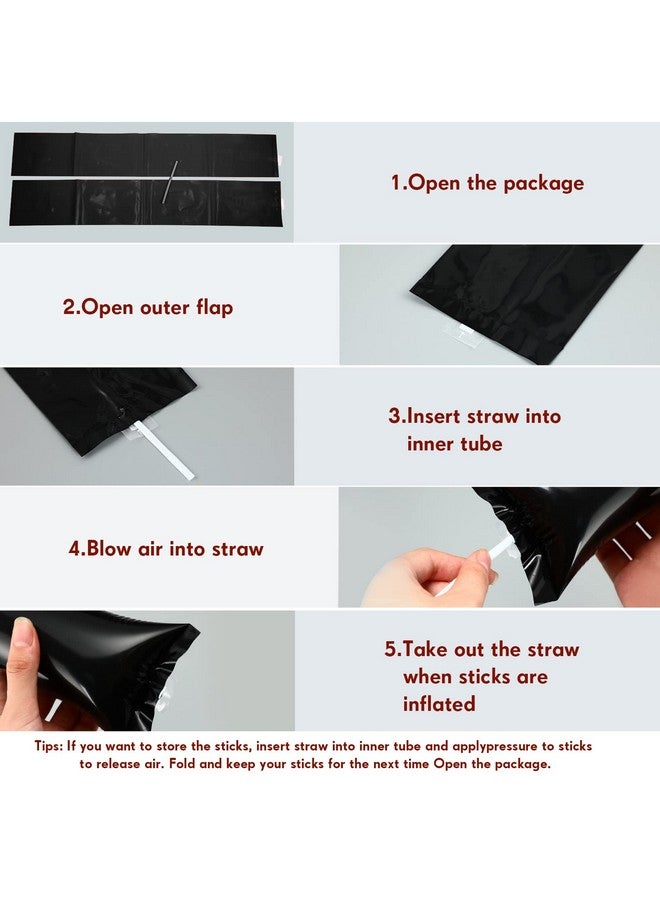 1.Open the package

2.Open outer flap

3.Insert straw into inner tube

4.Blow air into straw

5.Take out the straw when sticks are inflated

Tips: If you want to store the sticks, insert straw into inner tube and applypressure to sticks to release air. Fold and keep your sticks for the next time Open the package.