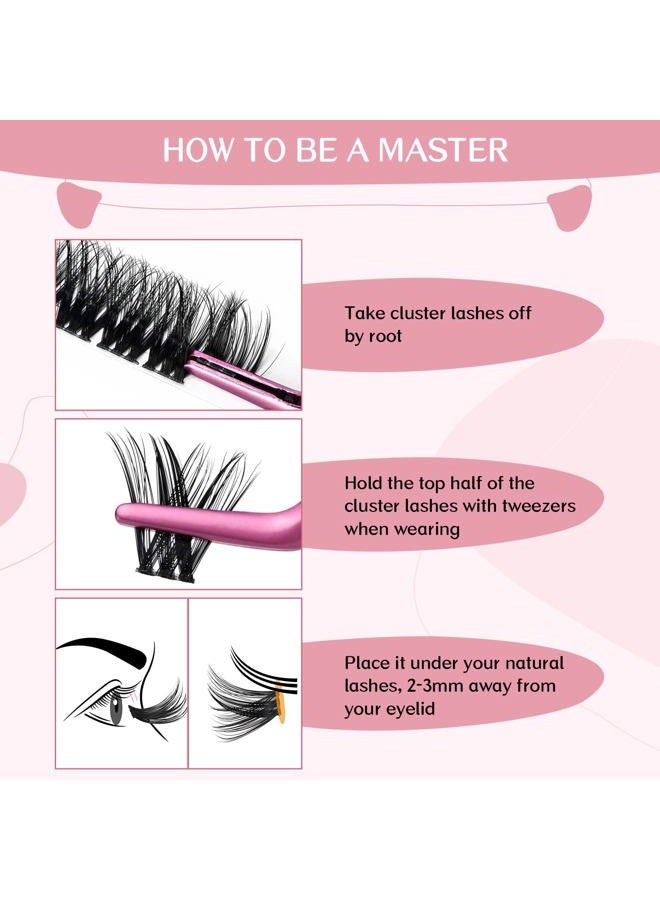 HOW TO BE A MASTER

Take cluster lashes off by root

Hold the top half of the cluster lashes with tweezers when wearing

Place it under your natural lashes, 2-3mm away from your eyelid