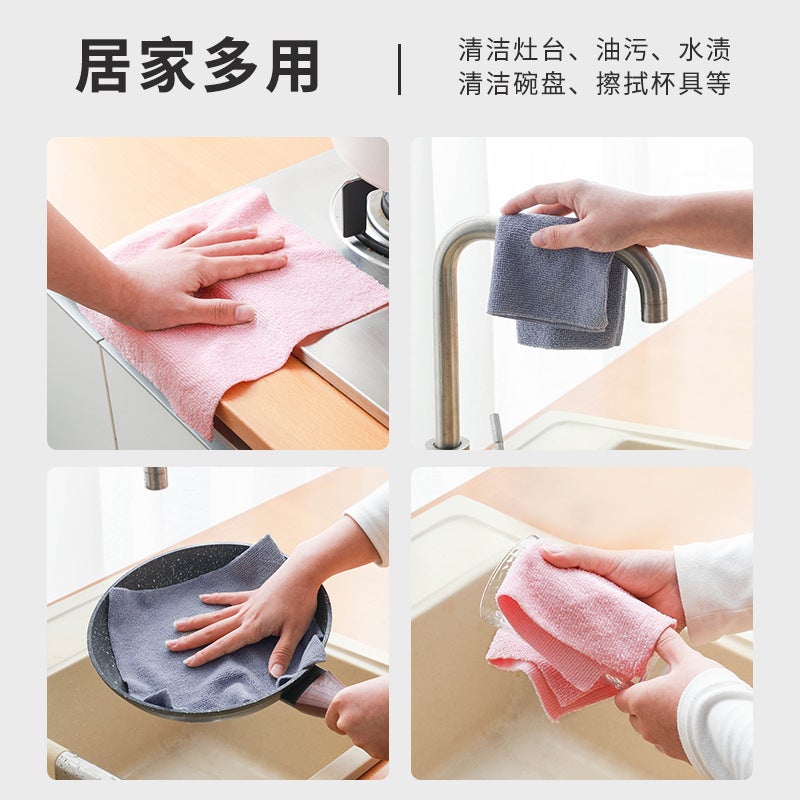 居家多用

清洁灶台、油污、水渍
清洁碗盘、擦拭杯具等