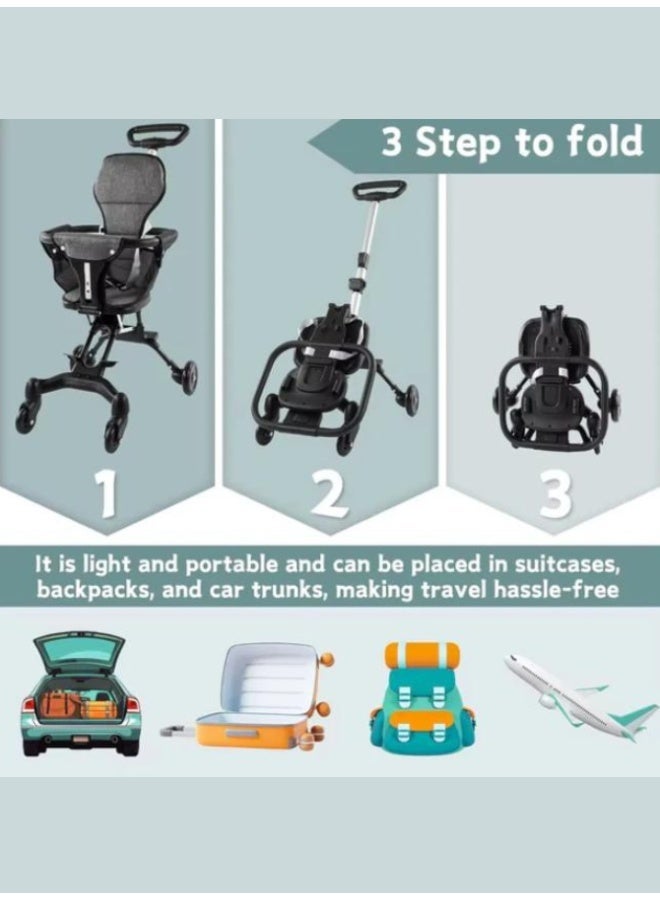 3 Step to fold

1

2

3

It is light and portable and can be placed in suitcases, backpacks, and car trunks, making travel hassle-free