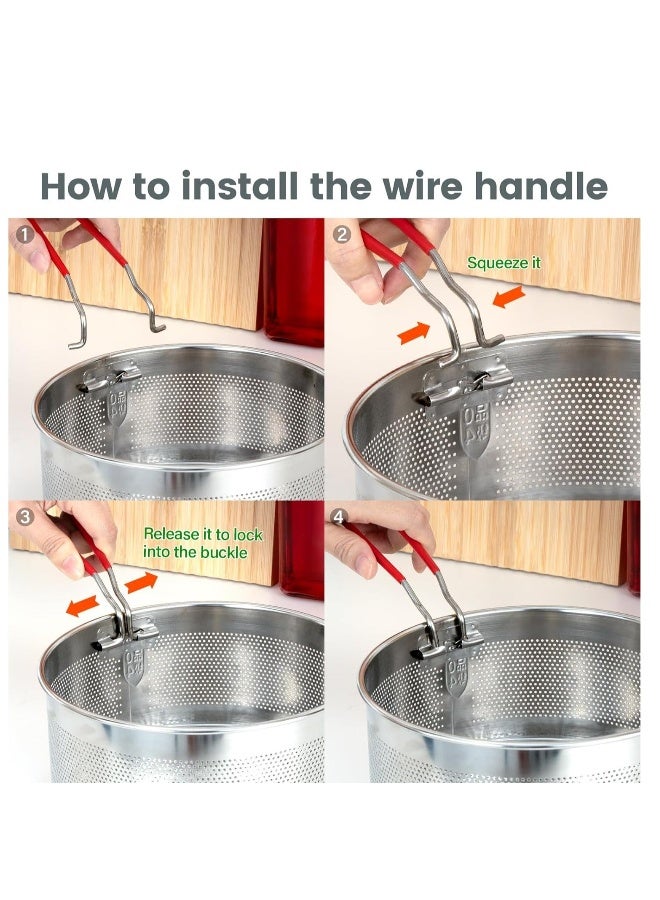 How to install the wire handle

1

2

Squeeze it

3

Release it to lock into the buckle

4