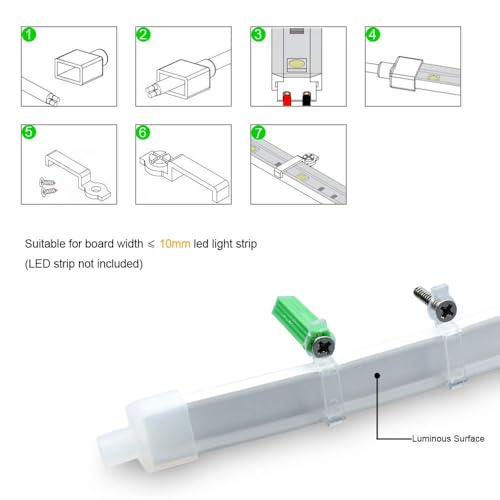 1

2

3

4

5

6

7

Suitable for board width $\leqslant$ 10mm led light strip

(LED strip not included)

Luminous Surface