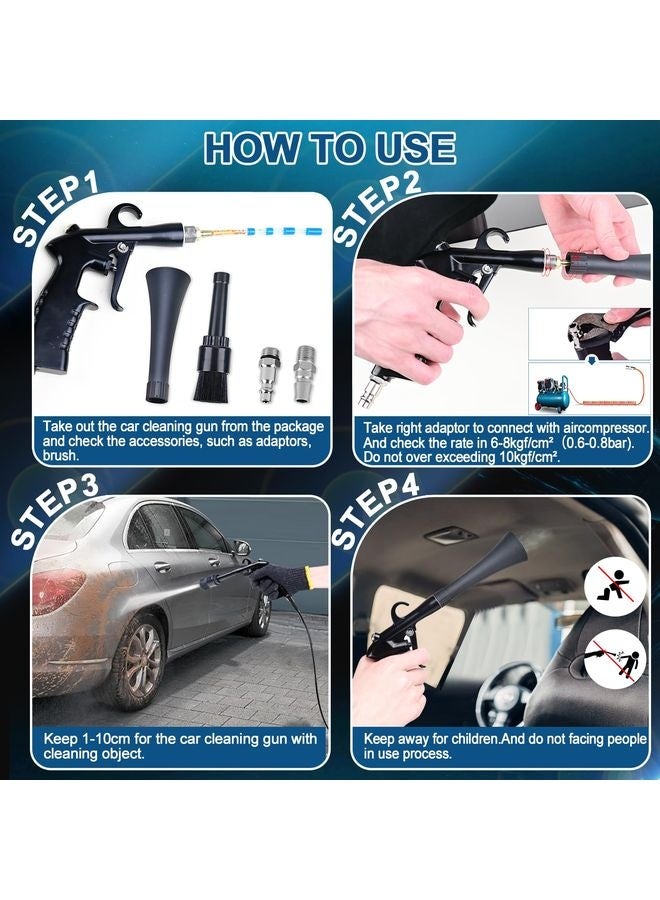 HOW TO USE

STEP1

Take out the car cleaning gun from the package and check the accessories, such as adaptors, brush.

STEP2

Take right adaptor to connect with aircompressor. And check the rate in 6-8kgf/cm² (0.6-0.8bar). Do not over exceeding 10kgf/cm².

STEP3

Keep 1-10cm for the car cleaning gun with cleaning object.

STEP4

Keep away for children.And do not facing people in use process.