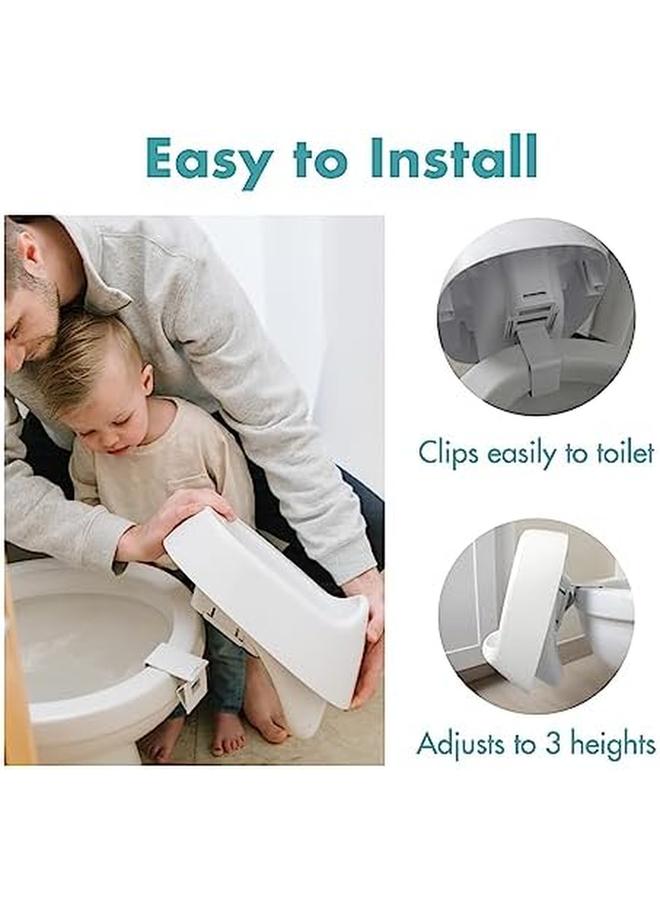 Easy to Install

Clips easily to toilet

Adjusts to 3 heights