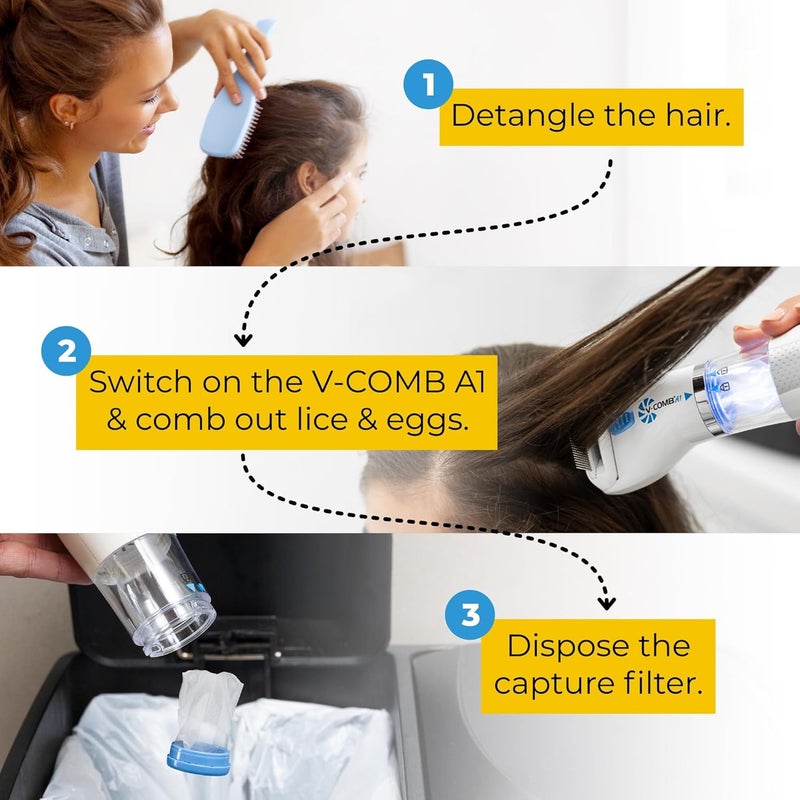 1
Detangle the hair.

2
Switch on the V-COMB A1 & comb out lice & eggs.

V-COMB A1

3
Dispose the capture filter.