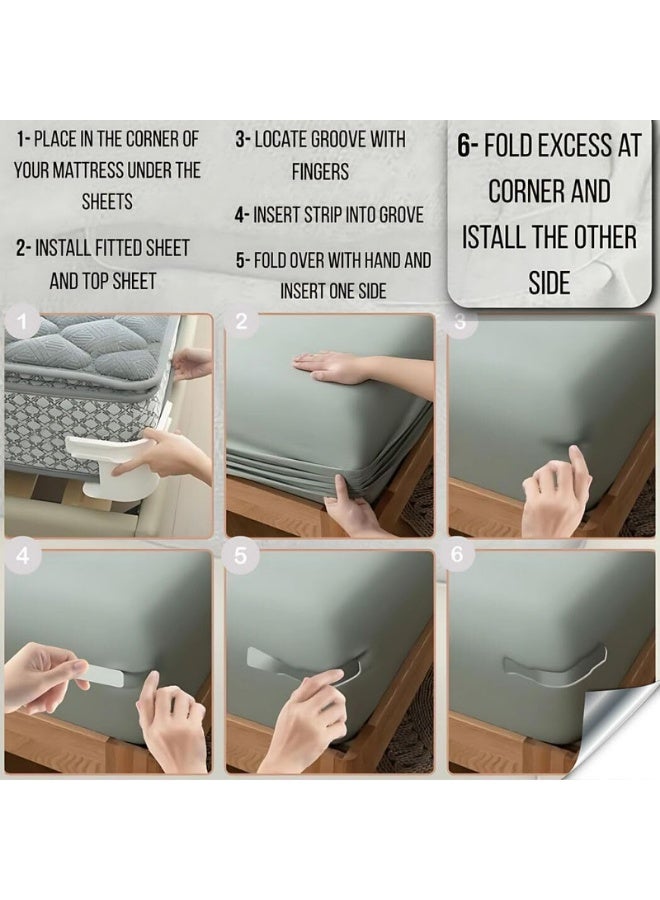 1- PLACE IN THE CORNER OF YOUR MATTRESS UNDER THE SHEETS

2- INSTALL FITTED SHEET AND TOP SHEET

3- LOCATE GROOVE WITH FINGERS

4- INSERT STRIP INTO GROVE

5- FOLD OVER WITH HAND AND INSERT ONE SIDE

6- FOLD EXCESS AT CORNER AND ISTALL THE OTHER SIDE

1

2

3

4

5

6