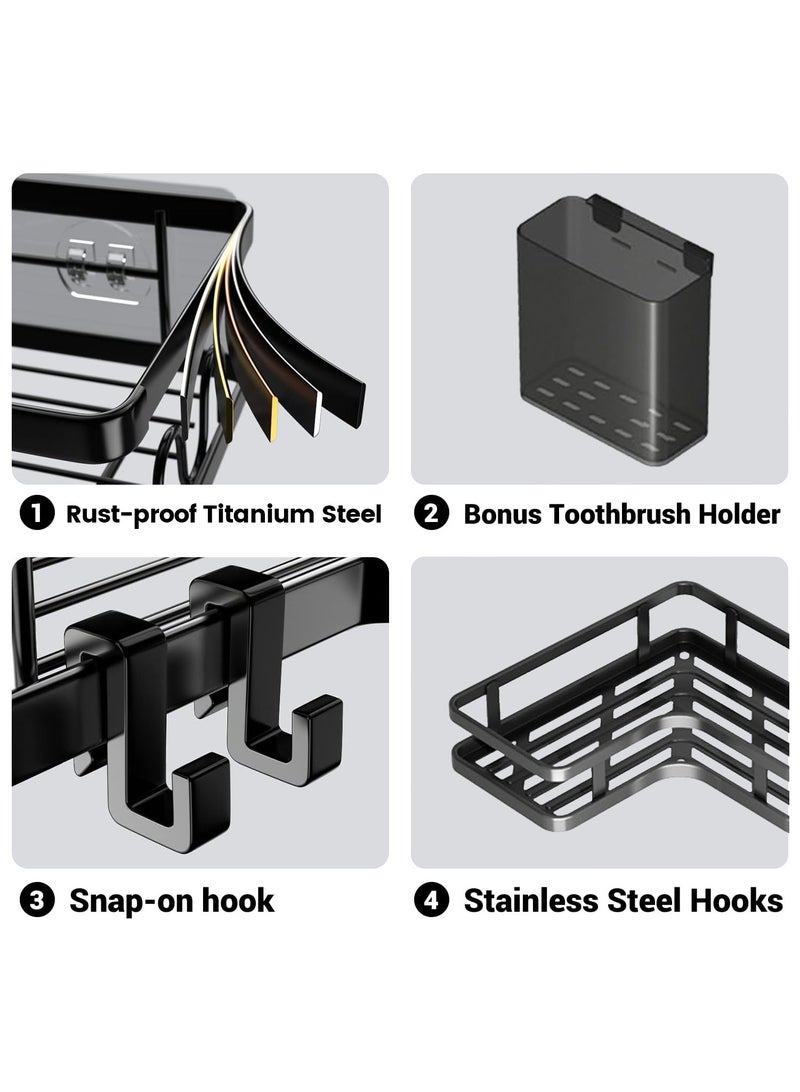 1 Rust-proof Titanium Steel

2 Bonus Toothbrush Holder

3 Snap-on hook

4 Stainless Steel Hooks