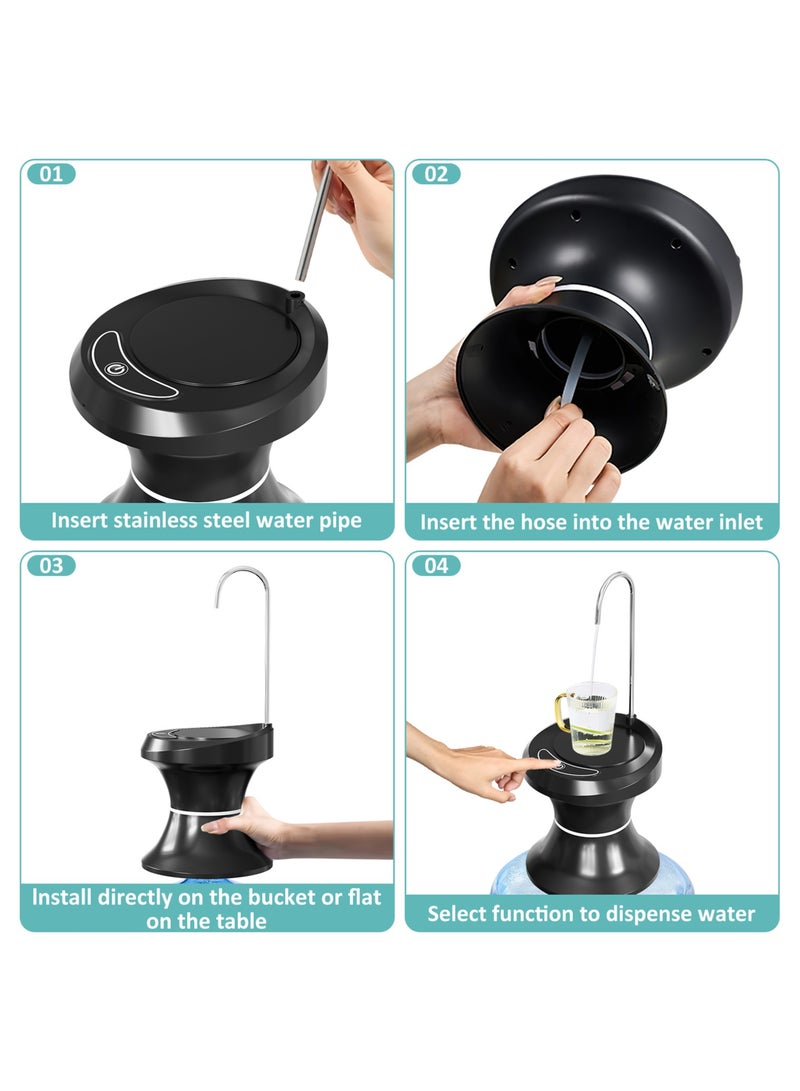 01

Insert stainless steel water pipe

02

Insert the hose into the water inlet

03

Install directly on the bucket or flat on the table

04

Select function to dispense water