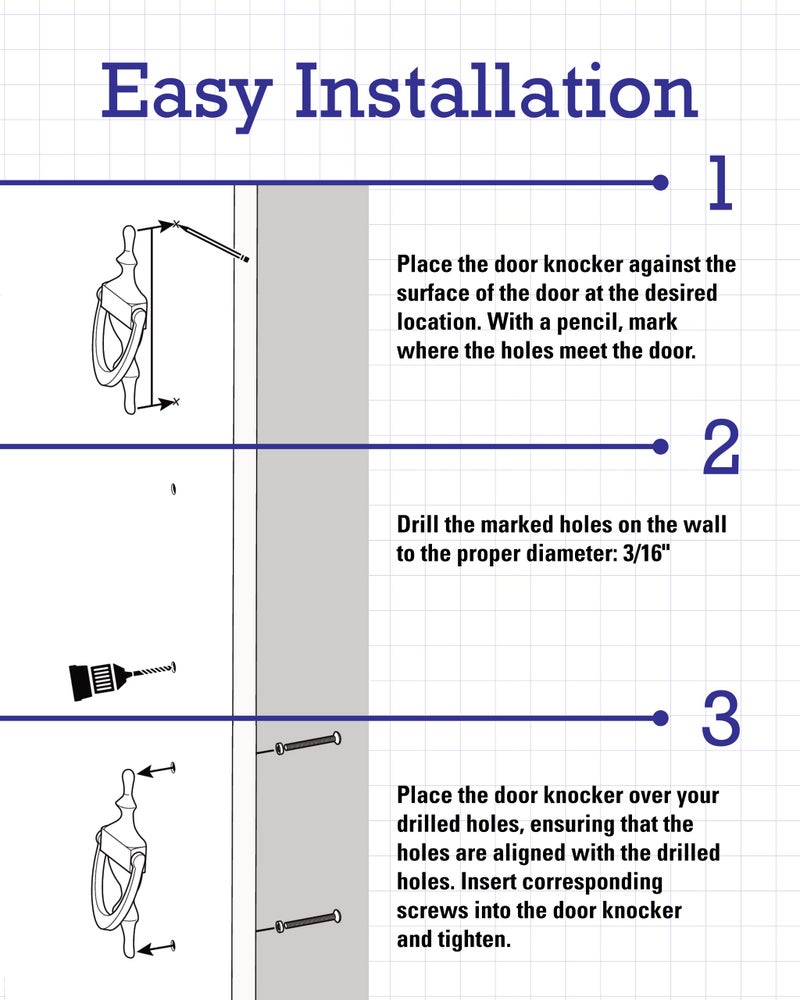 Easy Installation

1

Place the door knocker against the surface of the door at the desired location. With a pencil, mark where the holes meet the door.

2

Drill the marked holes on the wall to the proper diameter: 3/16"

3

Place the door knocker over your drilled holes, ensuring that the holes are aligned with the drilled holes. Insert corresponding screws into the door knocker and tighten.