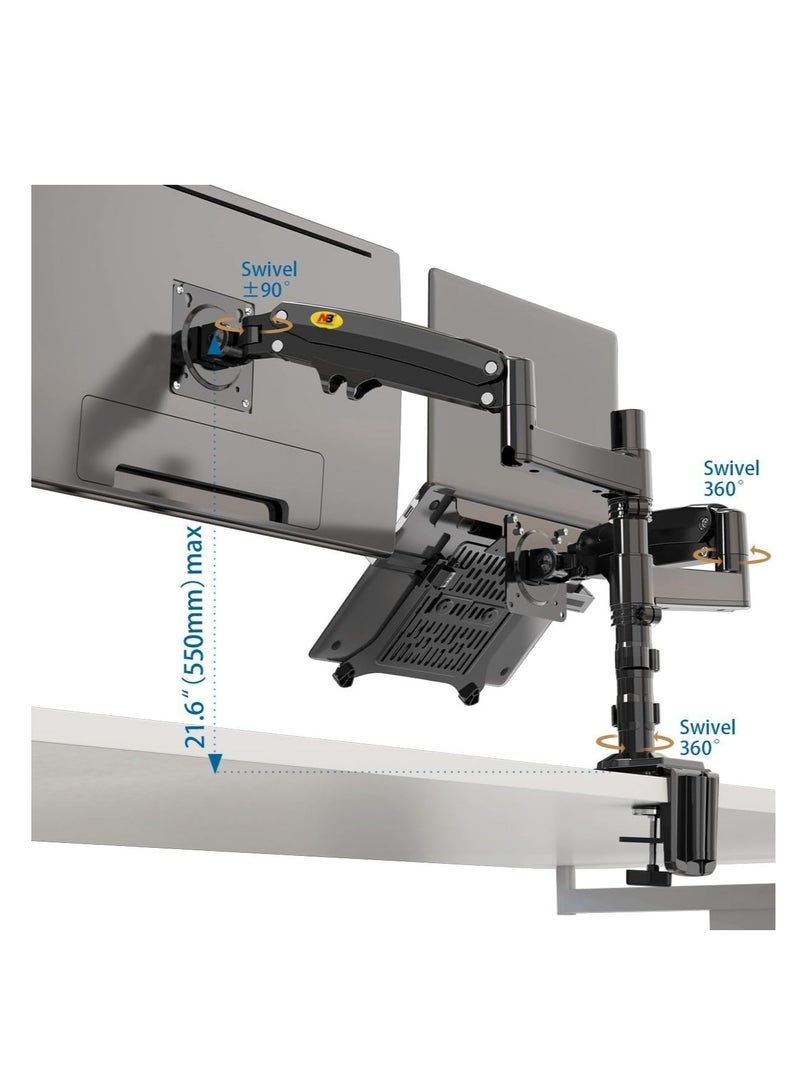 Swivel
±90°

NB

Swivel
360°

21.6"(550mm) max

Swivel
360°