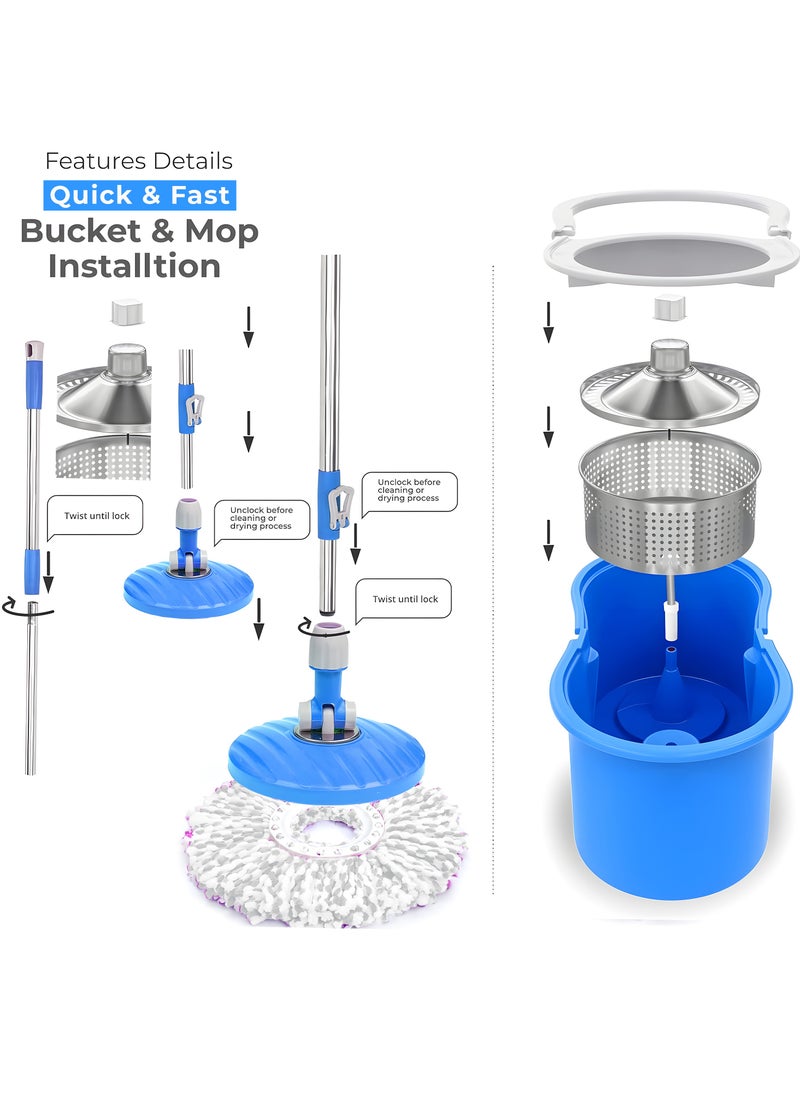 Features Details
Quick & Fast
Bucket & Mop Installtion

Twist until lock

Unclock before cleaning or drying process

Unclock before cleaning or drying process

Twist until lock