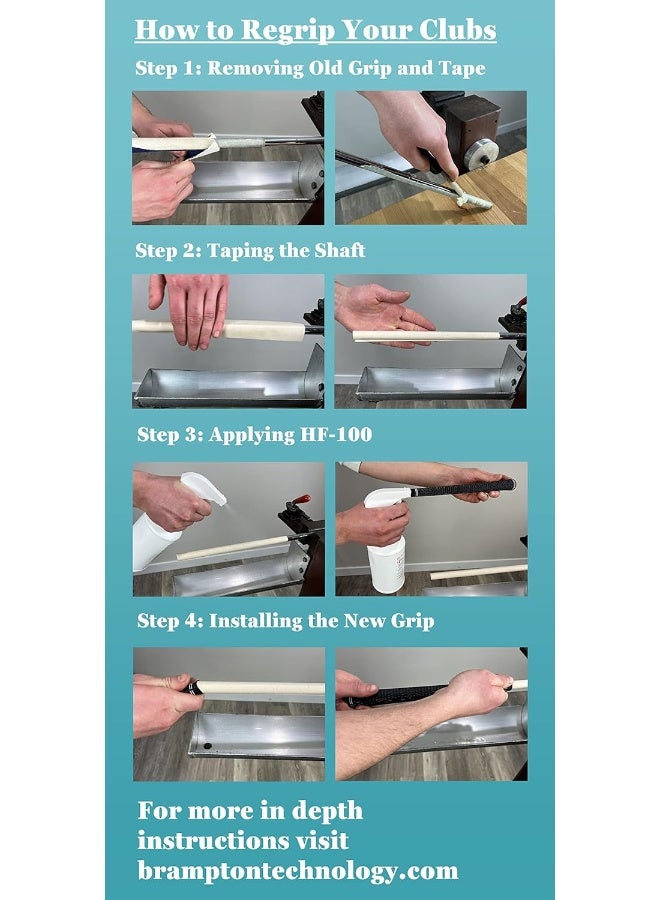 How to Regrip Your Clubs

Step 1: Removing Old Grip and Tape

Step 2: Taping the Shaft

Step 3: Applying HF-100

Step 4: Installing the New Grip

For more in depth instructions visit bramptontechnology.com