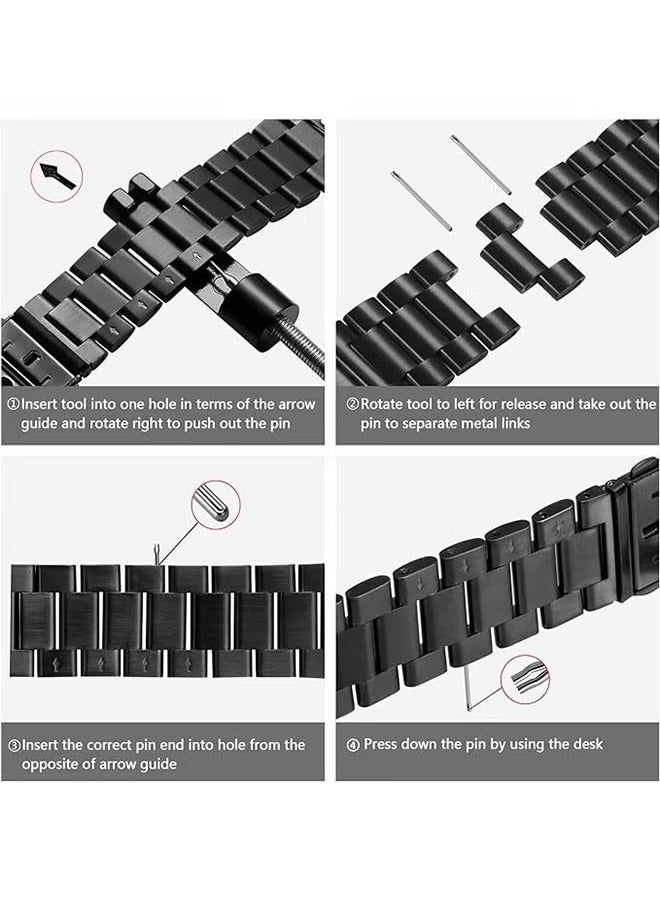 ①Insert tool into one hole in terms of the arrow guide and rotate right to push out the pin

②Rotate tool to left for release and take out the pin to separate metal links

③Insert the correct pin end into hole from the opposite of arrow guide

④ Press down the pin by using the desk