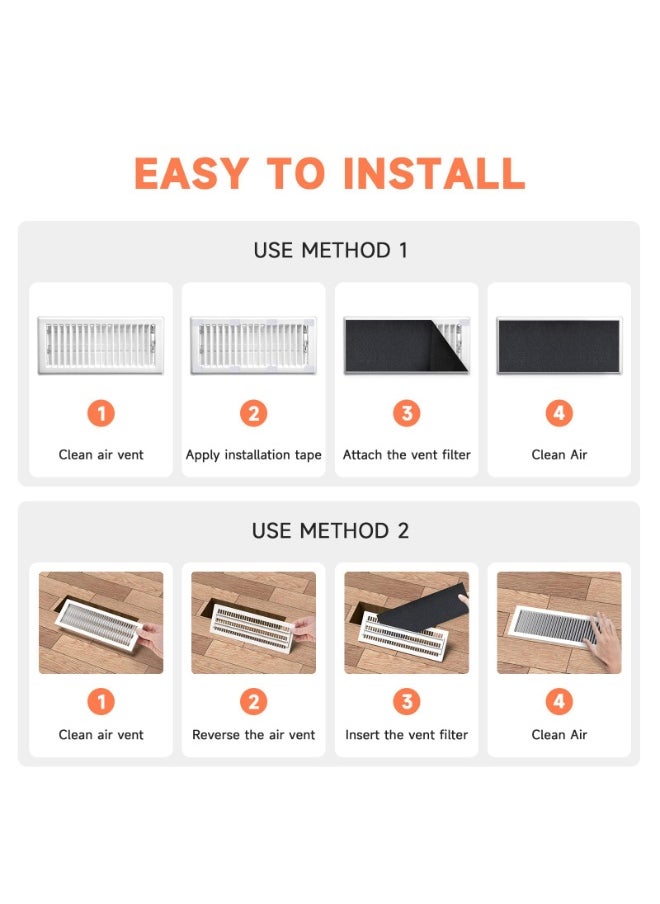 EASY TO INSTALL

USE METHOD 1

1
Clean air vent

2
Apply installation tape

3
Attach the vent filter

4
Clean Air

USE METHOD 2

1
Clean air vent

2
Reverse the air vent

3
Insert the vent filter

4
Clean Air