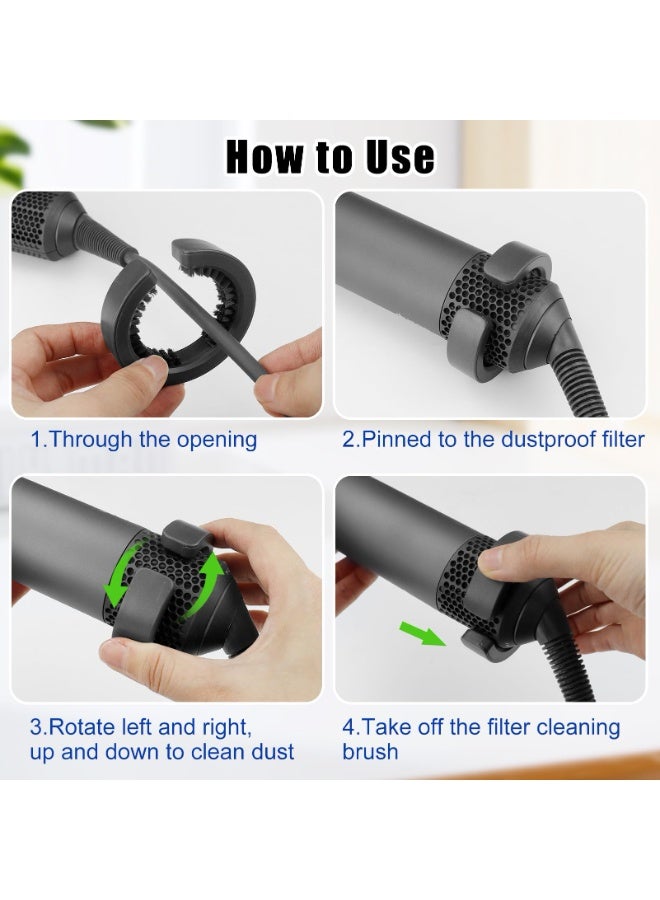 How to Use

1.Through the opening

2.Pinned to the dustproof filter

3.Rotate left and right, up and down to clean dust

4.Take off the filter cleaning brush