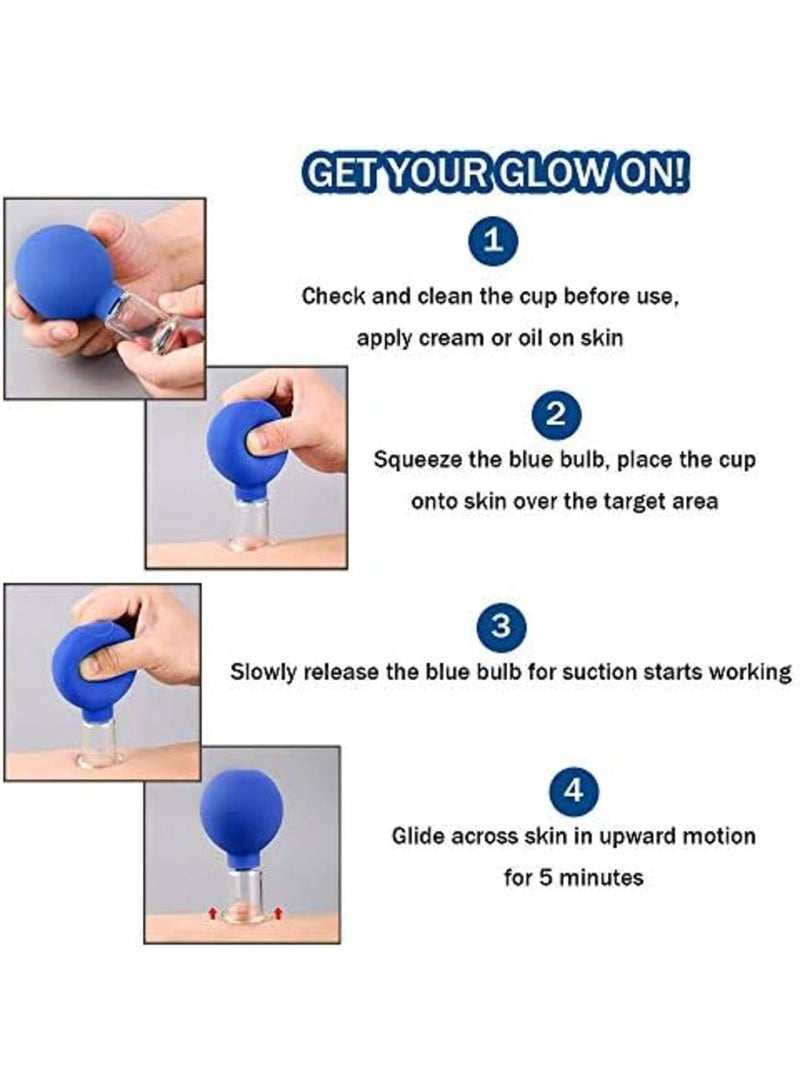 GET YOUR GLOW ON!

1

Check and clean the cup before use, apply cream or oil on skin

2

Squeeze the blue bulb, place the cup onto skin over the target area

3

Slowly release the blue bulb for suction starts working

4

Glide across skin in upward motion for 5 minutes