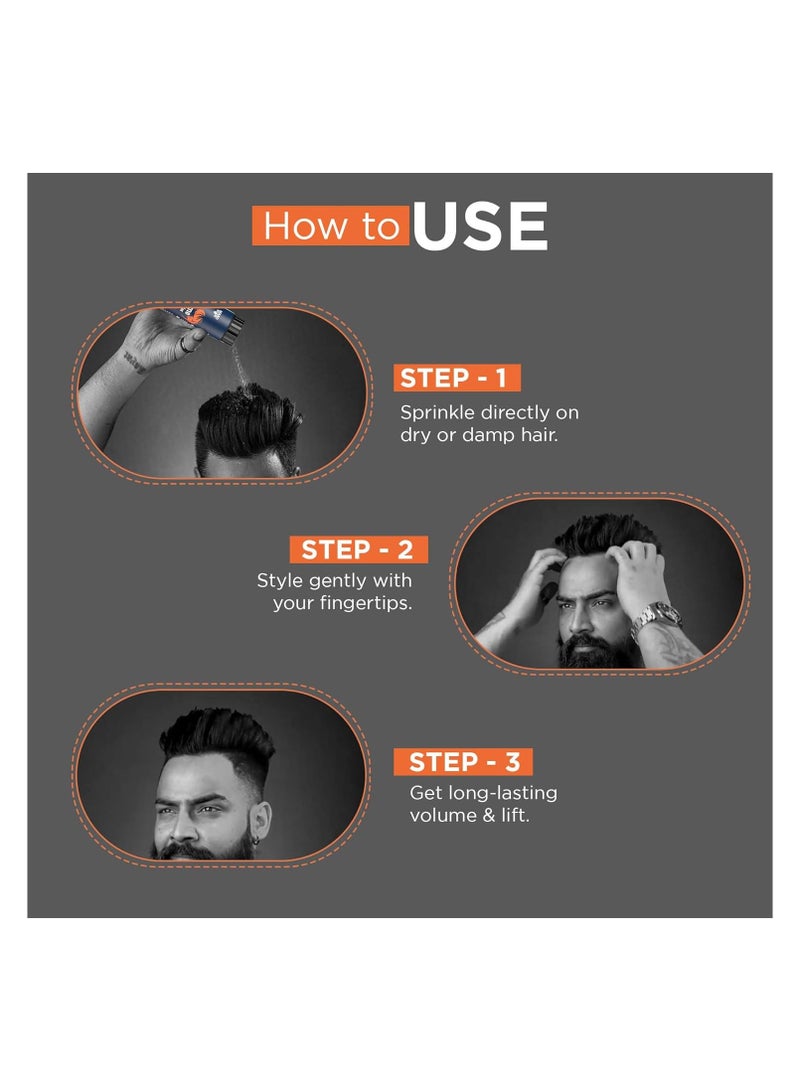 How to USE

STEP - 1
Sprinkle directly on dry or damp hair.

STEP - 2
Style gently with your fingertips.

STEP - 3
Get long-lasting volume & lift.