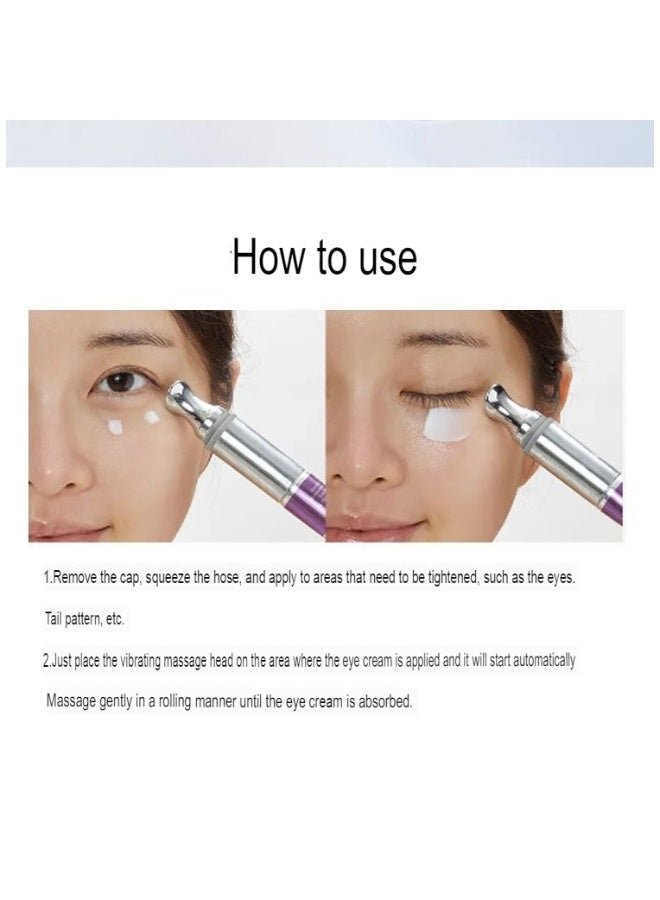 How to use

1.Remove the cap, squeeze the hose, and apply to areas that need to be tightened, such as the eyes.

Tail pattern, etc.

2.Just place the vibrating massage head on the area where the eye cream is applied and it will start automatically

Massage gently in a rolling manner until the eye cream is absorbed.