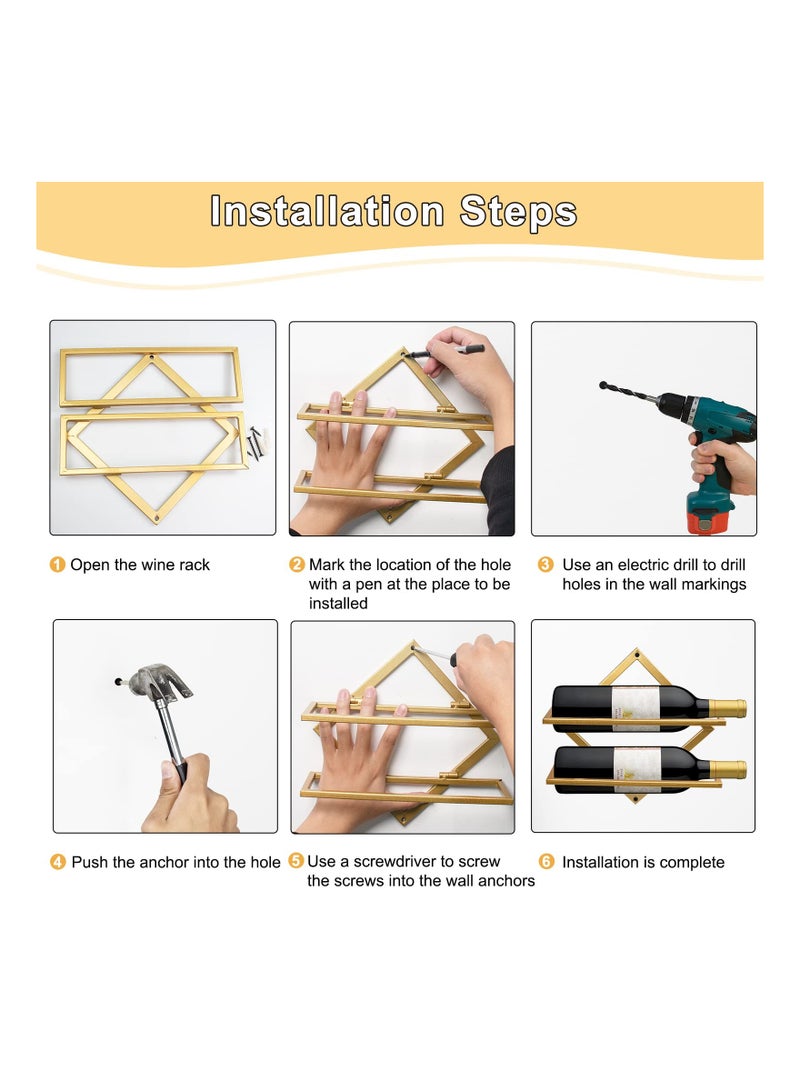 Installation Steps

1 Open the wine rack

2 Mark the location of the hole with a pen at the place to be installed

3 Use an electric drill to drill holes in the wall markings

4 Push the anchor into the hole

5 Use a screwdriver to screw the screws into the wall anchors

6 Installation is complete