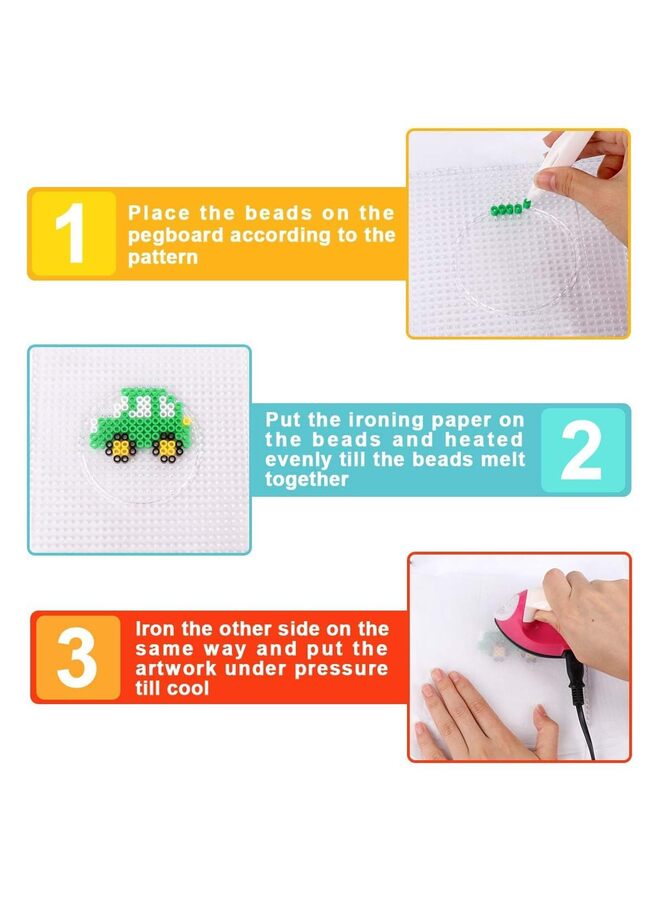 1

Place the beads on the pegboard according to the pattern

Put the ironing paper on the beads and heated evenly till the beads melt together

2

3

Iron the other side on the same way and put the artwork under pressure till cool