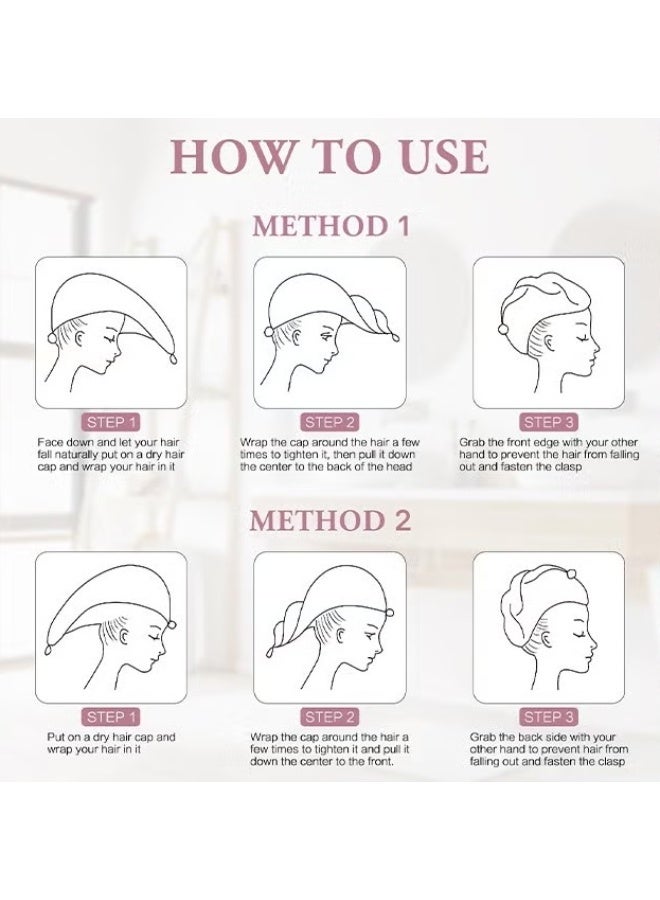 HOW TO USE

METHOD 1

STEP 1
Face down and let your hair fall naturally put on a dry hair cap and wrap your hair in it

STEP 2
Wrap the cap around the hair a few times to tighten it, then pull it down the center to the back of the head

STEP 3
Grab the front edge with your other hand to prevent the hair from falling out and fasten the clasp

METHOD 2

STEP 1
Put on a dry hair cap and wrap your hair in it

STEP 2
Wrap the cap around the hair a few times to tighten it and pull it down the center to the front.

STEP 3
Grab the back side with your other hand to prevent hair from falling out and fasten the clasp