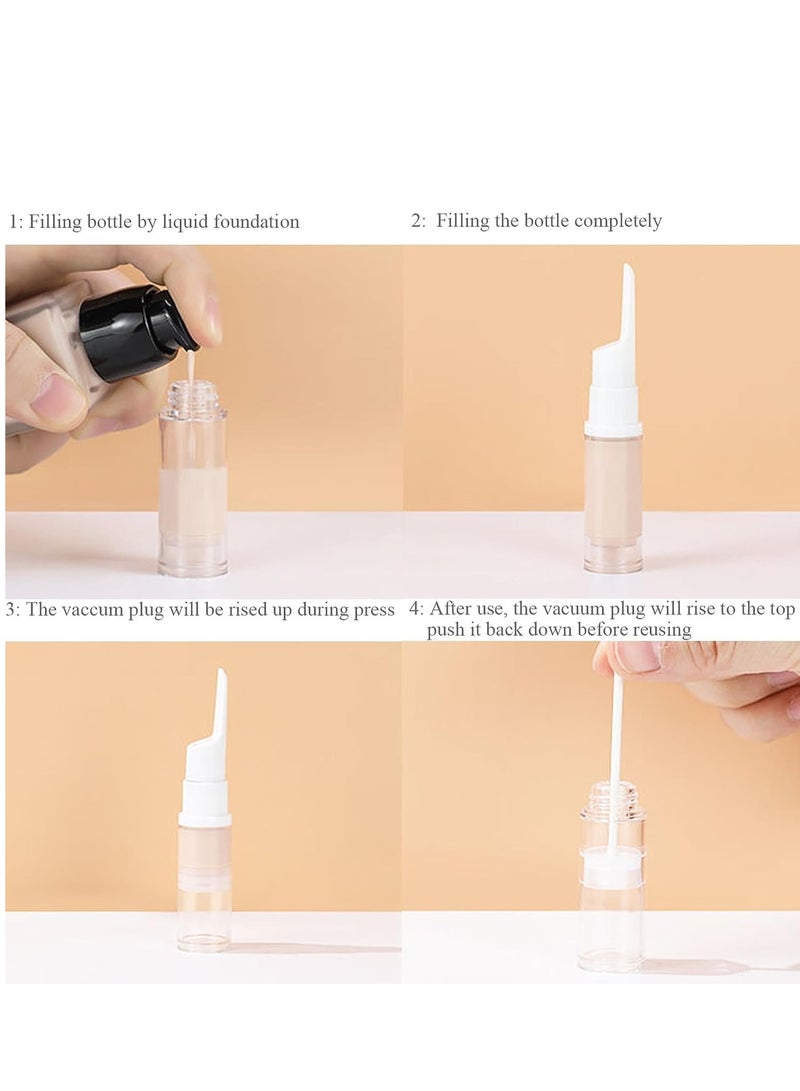 1: Filling bottle by liquid foundation

2: Filling the bottle completely

3: The vaccum plug will be rised up during press

4: After use, the vacuum plug will rise to the top push it back down before reusing