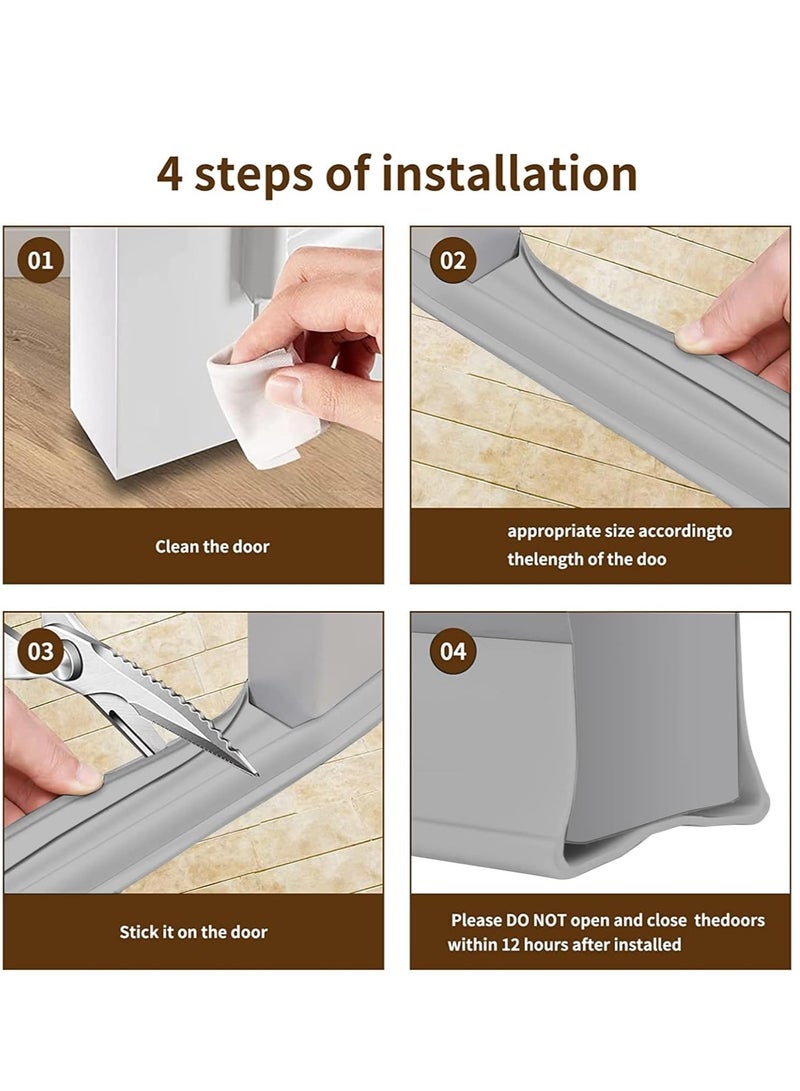 4 steps of installation

01

Clean the door

02

appropriate size accordingto thelength of the doo

03

Stick it on the door

04

Please DO NOT open and close thedoors within 12 hours after installed