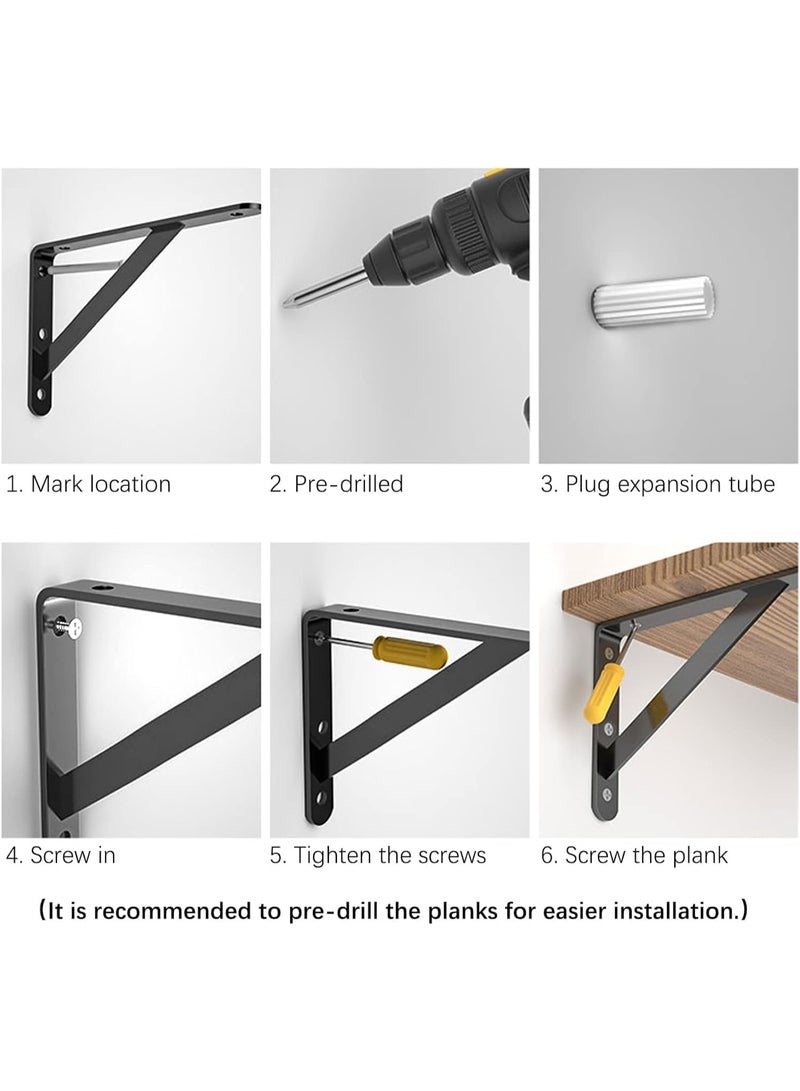 1. Mark location

2. Pre-drilled

3. Plug expansion tube

4. Screw in

5. Tighten the screws

6. Screw the plank

（It is recommended to pre-drill the planks for easier installation.）