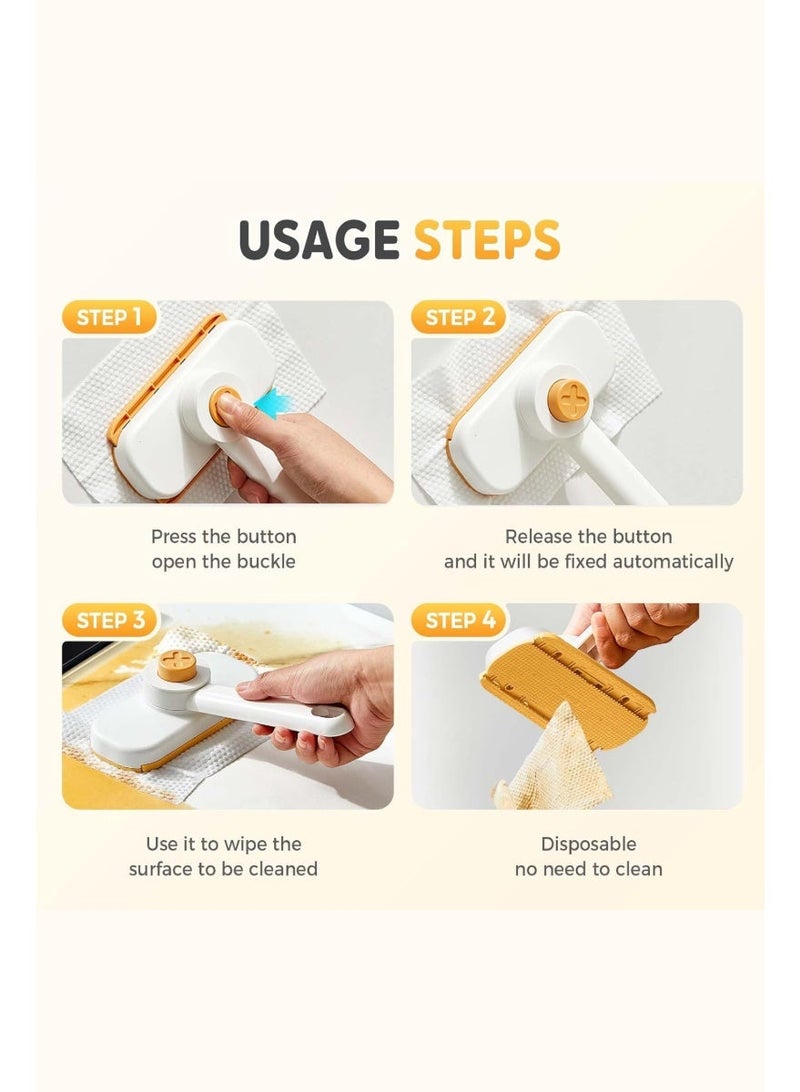 USAGE STEPS

STEP 1

Press the button open the buckle

STEP 2

Release the button and it will be fixed automatically

STEP 3

Use it to wipe the surface to be cleaned

STEP 4

Disposable no need to clean