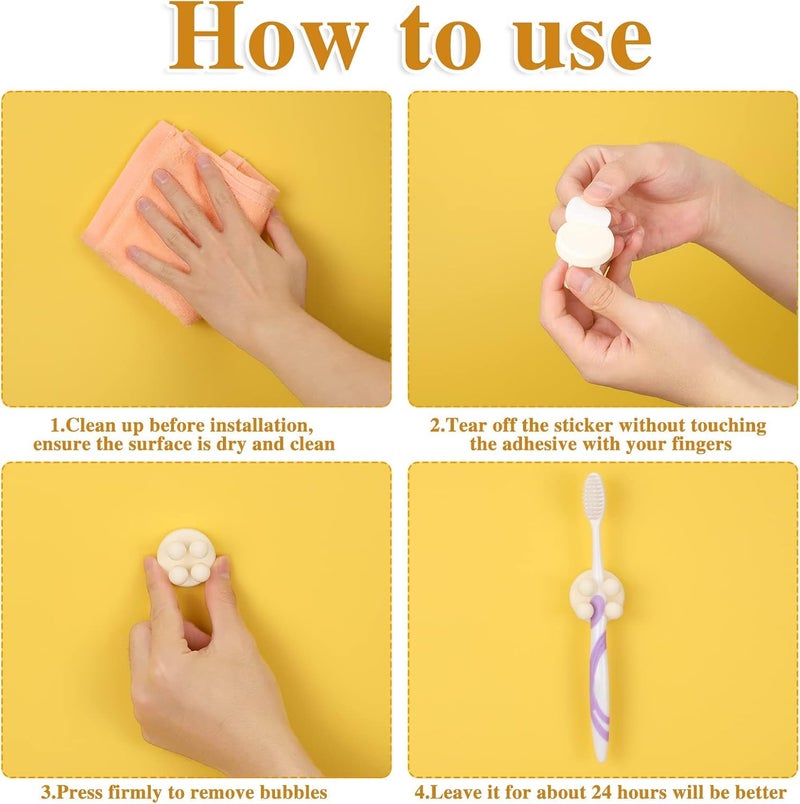 How to use

1.Clean up before installation, ensure the surface is dry and clean

2.Tear off the sticker without touching the adhesive with your fingers

3.Press firmly to remove bubbles

4.Leave it for about 24 hours will be better