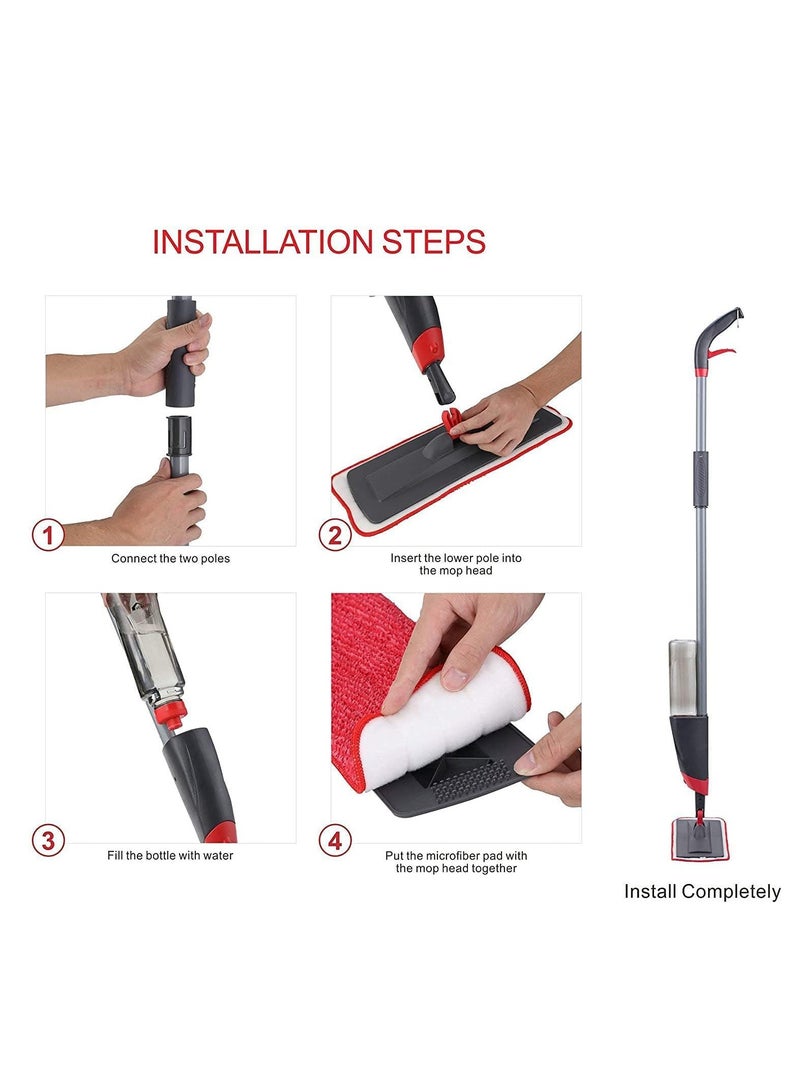 INSTALLATION STEPS

1 Connect the two poles

2 Insert the lower pole into the mop head

3 Fill the bottle with water

4 Put the microfiber pad with the mop head together

Install Completely