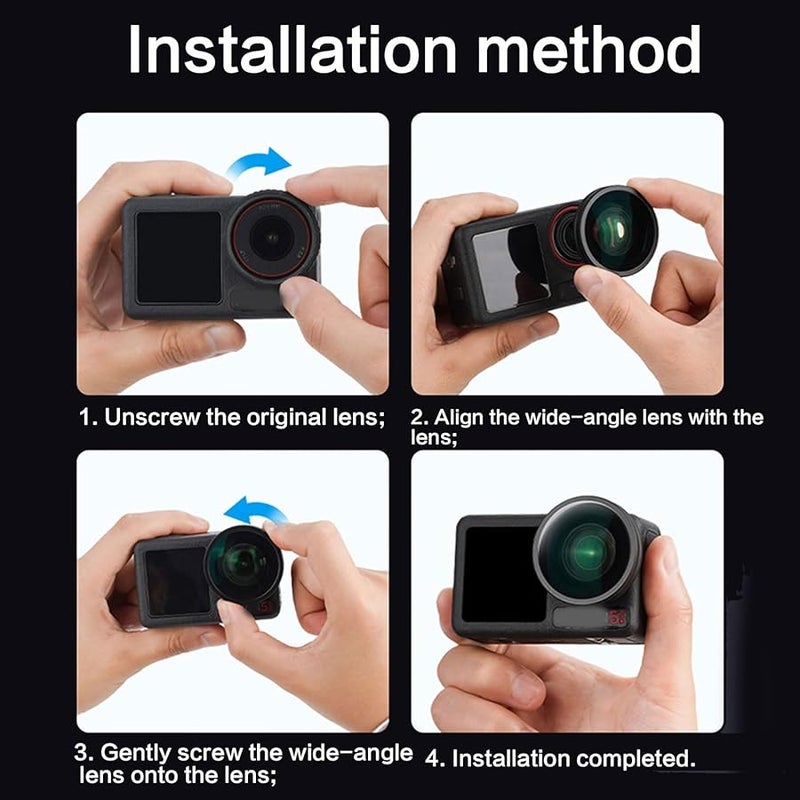 Installation method

1. Unscrew the original lens;

2. Align the wide-angle lens with the lens;

3. Gently screw the wide-angle lens onto the lens;

4. Installation completed.