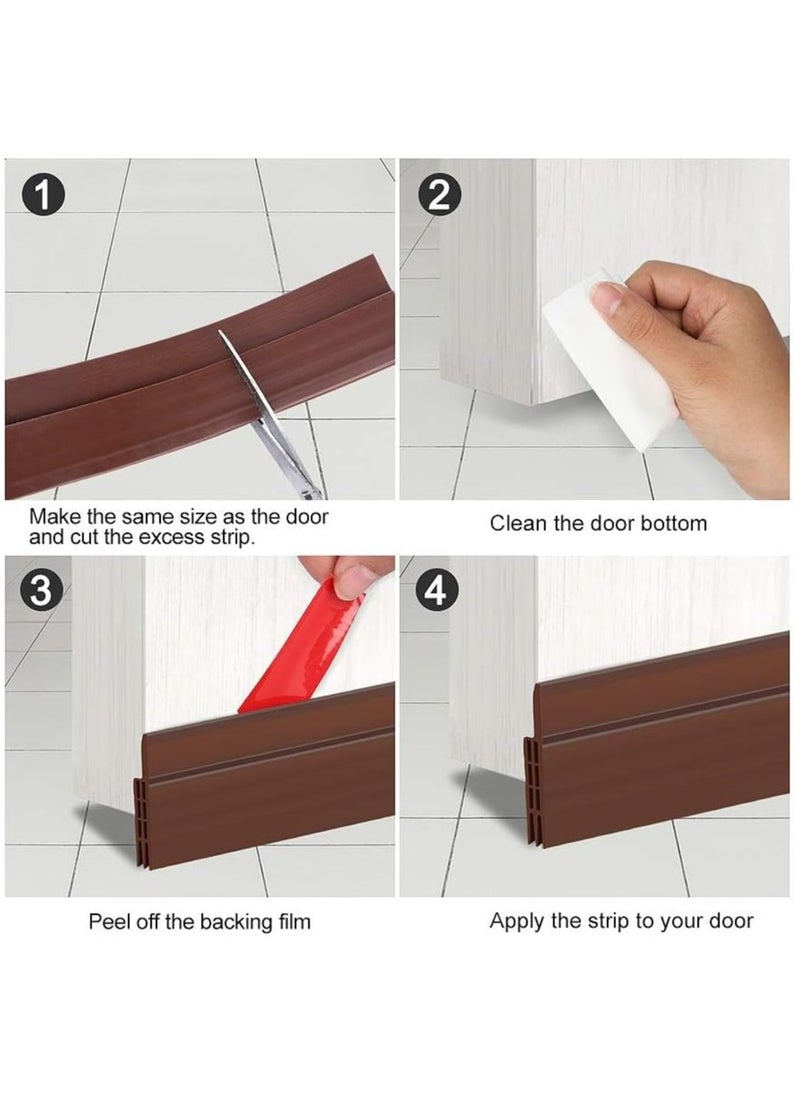 1

Make the same size as the door and cut the excess strip.

2

Clean the door bottom

3

Peel off the backing film

4

Apply the strip to your door