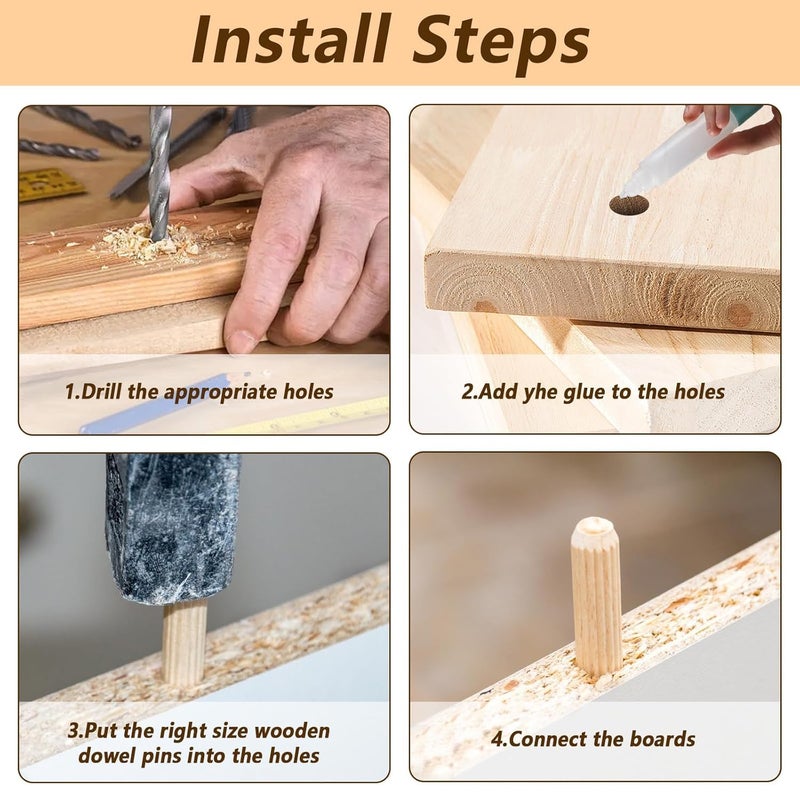 Install Steps

1.Drill the appropriate holes

2.Add yhe glue to the holes

3.Put the right size wooden dowel pins into the holes

4.Connect the boards