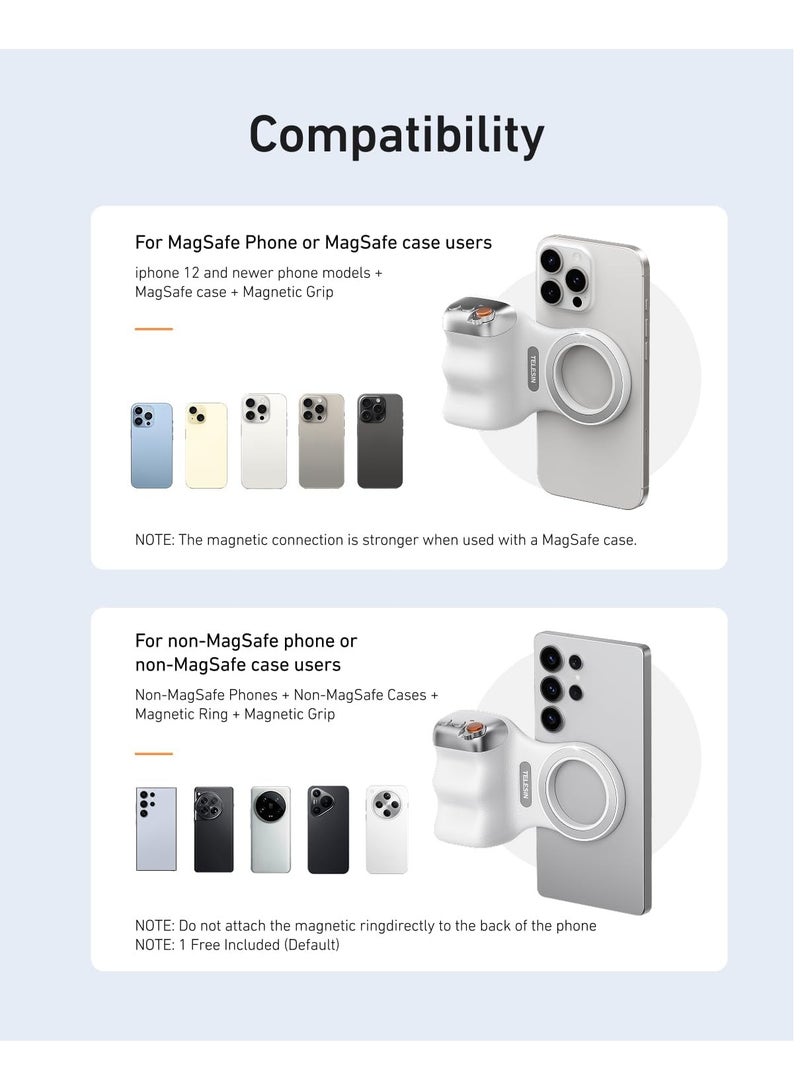 Compatibility

For MagSafe Phone or MagSafe case users

iphone 12 and newer phone models + MagSafe case + Magnetic Grip

TELESIN

NOTE: The magnetic connection is stronger when used with a MagSafe case.

For non-MagSafe phone or non-MagSafe case users

Non-MagSafe Phones + Non-MagSafe Cases + Magnetic Ring + Magnetic Grip

TELESIN

NOTE: Do not attach the magnetic ringdirectly to the back of the phone
NOTE: 1 Free Included (Default)