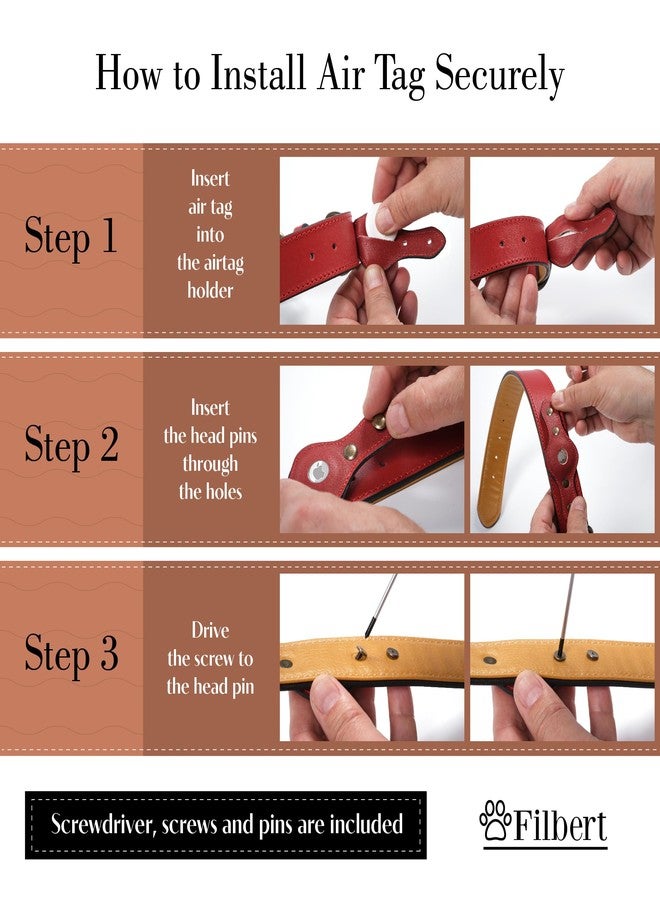 How to Install Air Tag Securely

Step 1

Insert
air tag
into
the airtag
holder

Step 2

Insert
the head pins
through
the holes

Step 3

Drive
the screw to
the head pin

Screwdriver, screws and pins are included

Filbert