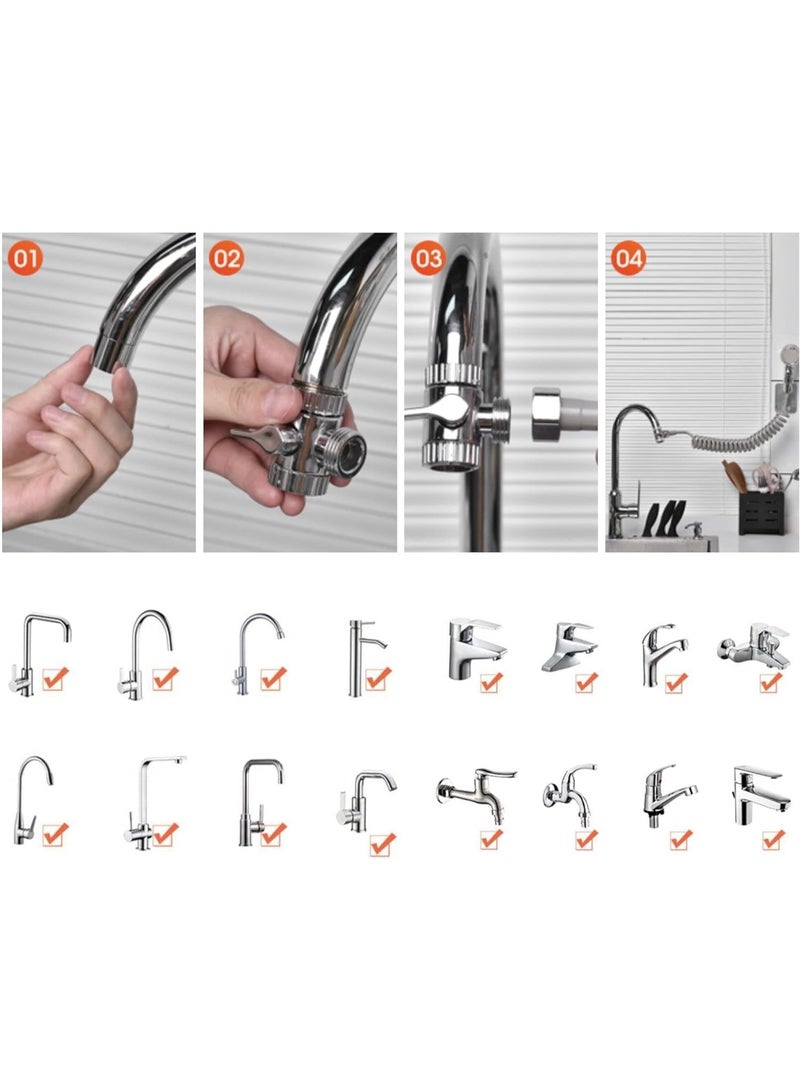 01

02

03

04