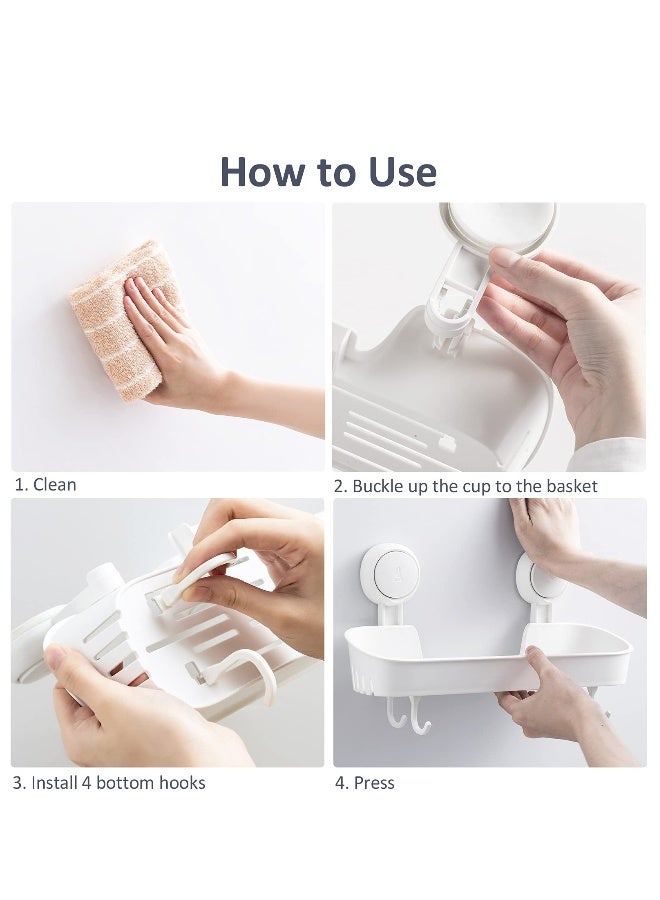 How to Use

1. Clean

2. Buckle up the cup to the basket

3. Install 4 bottom hooks

4. Press