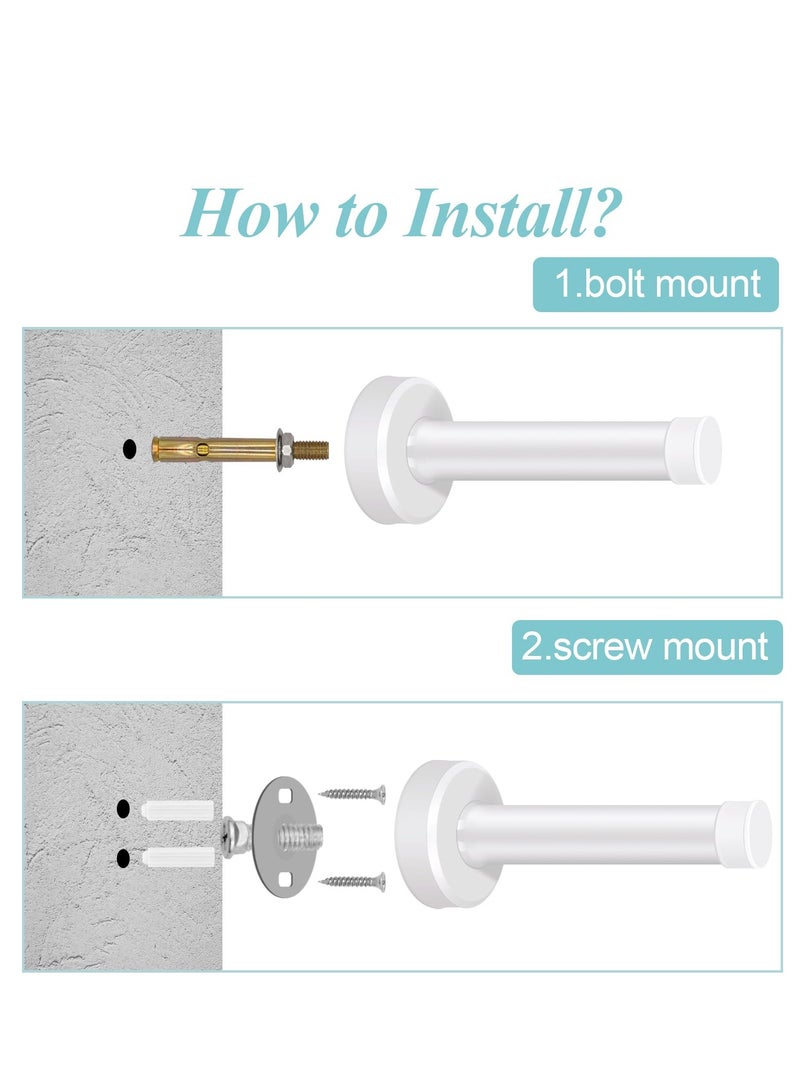 How to Install?

1.bolt mount

2.screw mount