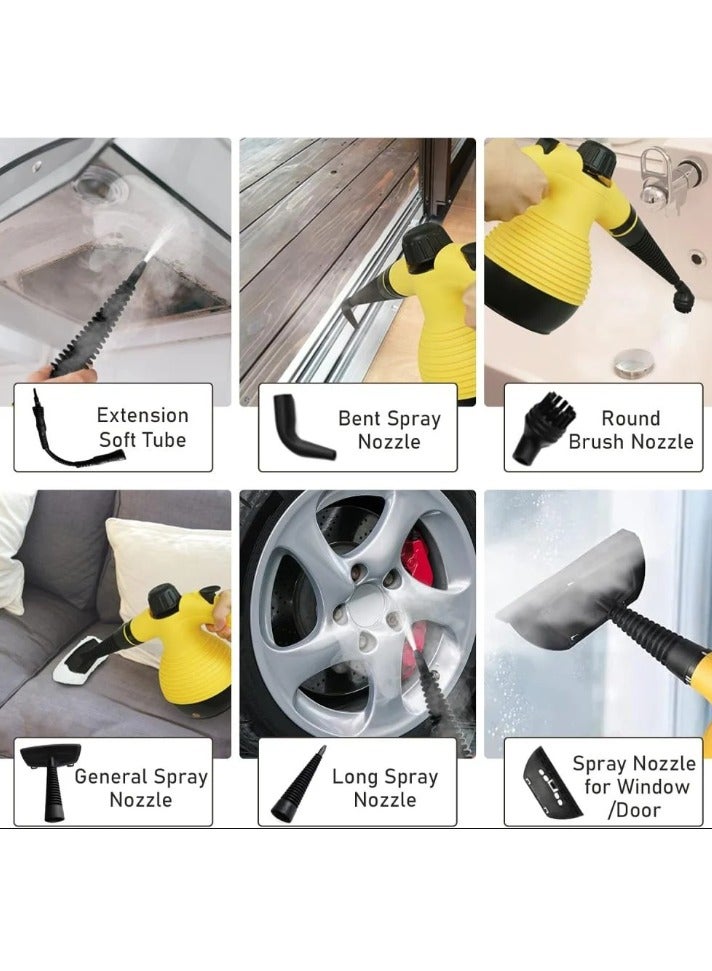 Extension Soft Tube

Bent Spray Nozzle

Round Brush Nozzle

General Spray Nozzle

Long Spray Nozzle

Spray Nozzle for Window /Door