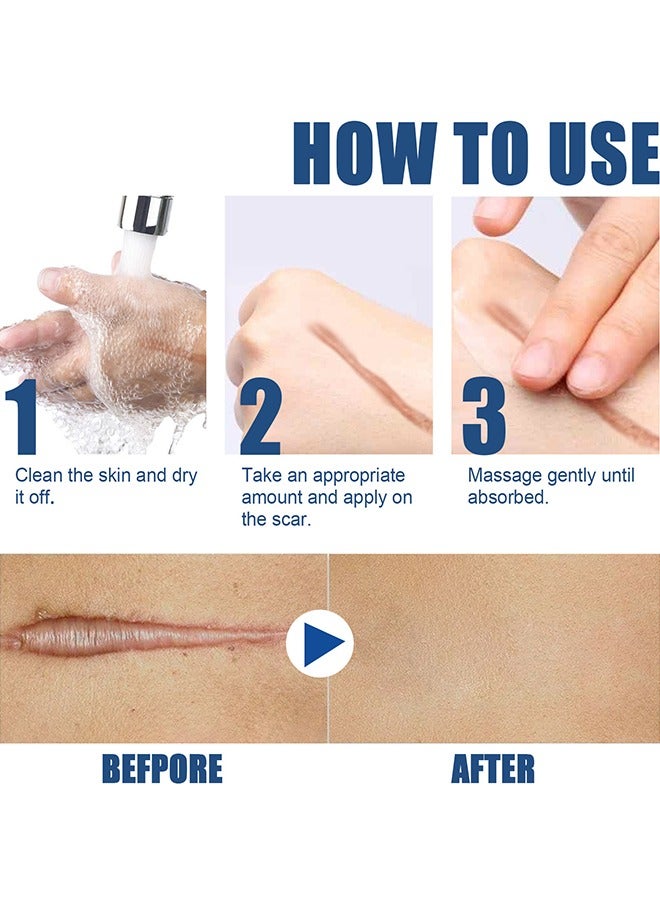 HOW TO USE

1
Clean the skin and dry it off.

2
Take an appropriate amount and apply on the scar.

3
Massage gently until absorbed.

BEFPORE

AFTER