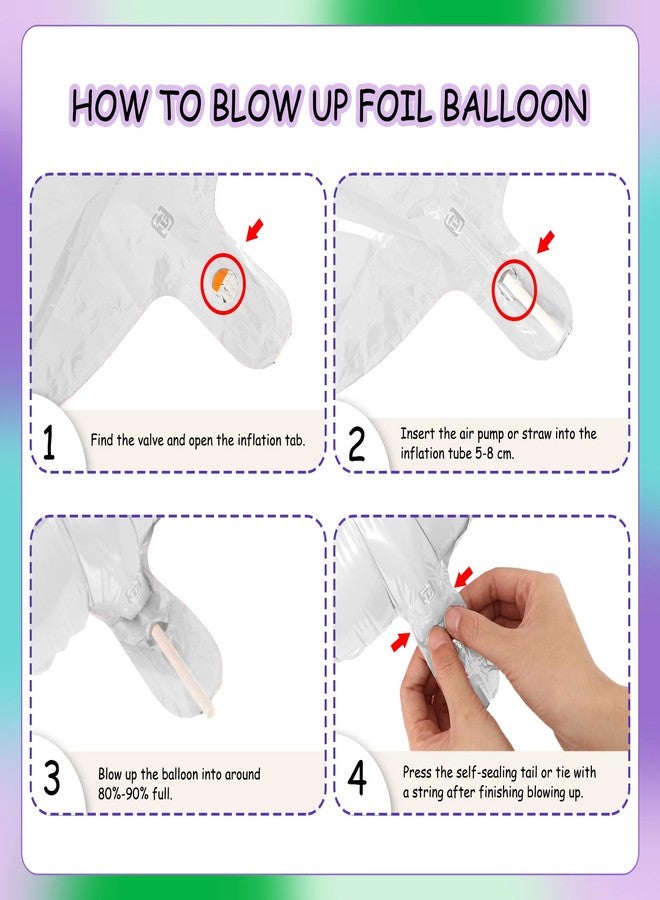 HOW TO BLOW UP FOIL BALLOON

1 Find the valve and open the inflation tab.

2 Insert the air pump or straw into the inflation tube 5-8 cm.

3 Blow up the balloon into around 80%-90% full.

4 Press the self-sealing tail or tie with a string after finishing blowing up.