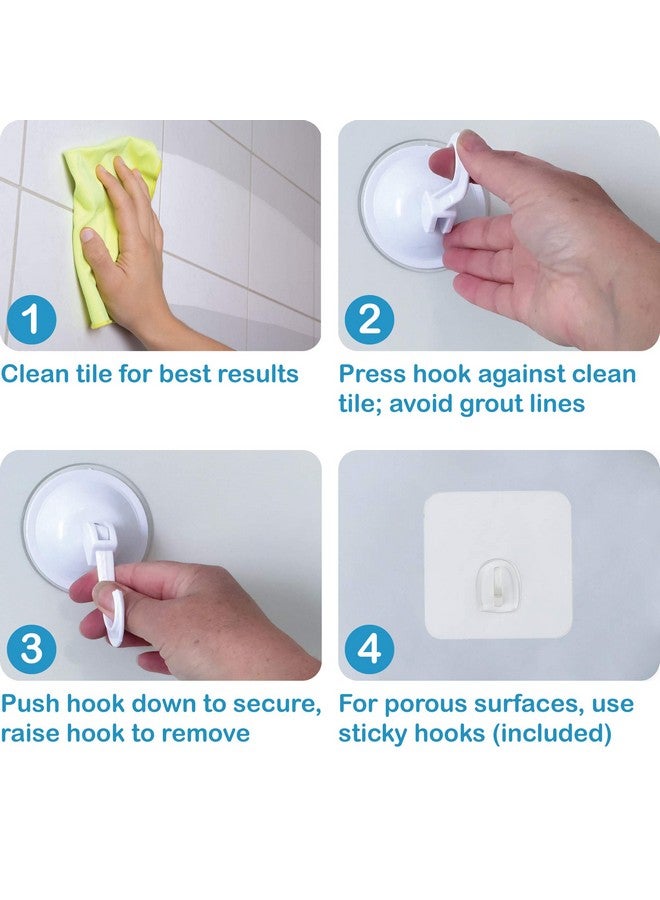 1

Clean tile for best results

2

Press hook against clean tile; avoid grout lines

3

Push hook down to secure, raise hook to remove

4

For porous surfaces, use sticky hooks (included)