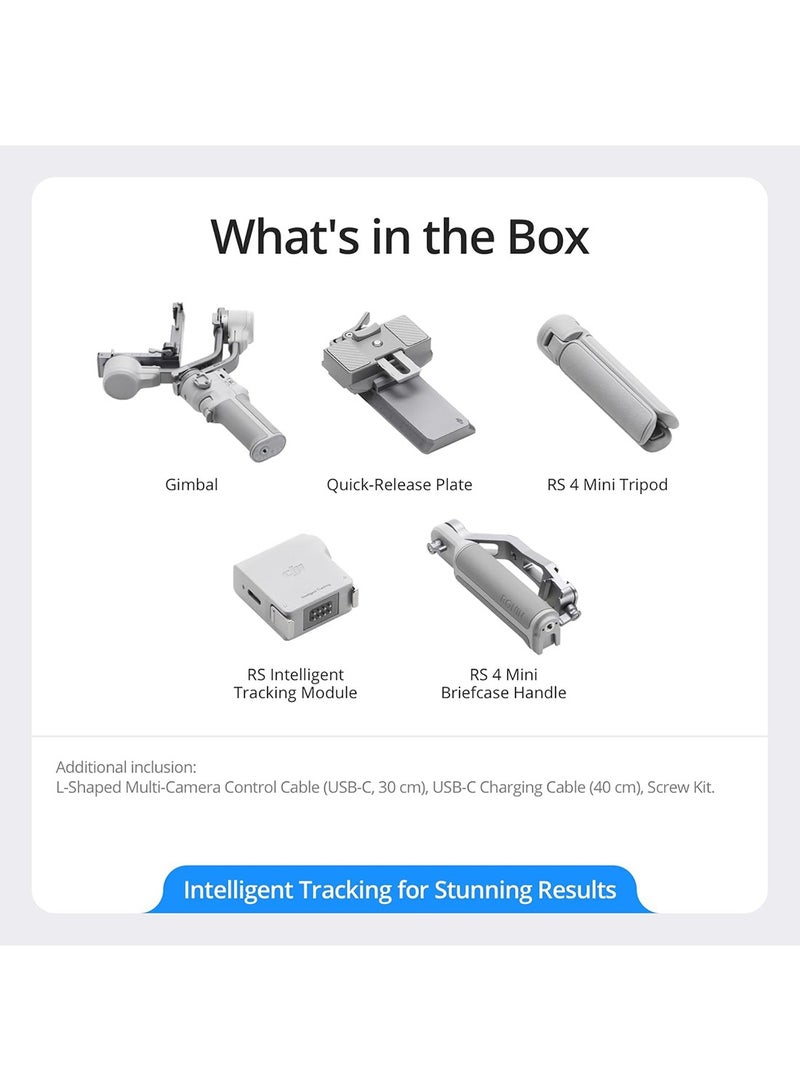 What's in the Box

Gimbal

Quick-Release Plate

RS 4 Mini Tripod

RS Intelligent Tracking Module

RS 4 Mini Briefcase Handle

Additional inclusion:
L-Shaped Multi-Camera Control Cable (USB-C, 30 cm), USB-C Charging Cable (40 cm), Screw Kit.

Intelligent Tracking for Stunning Results