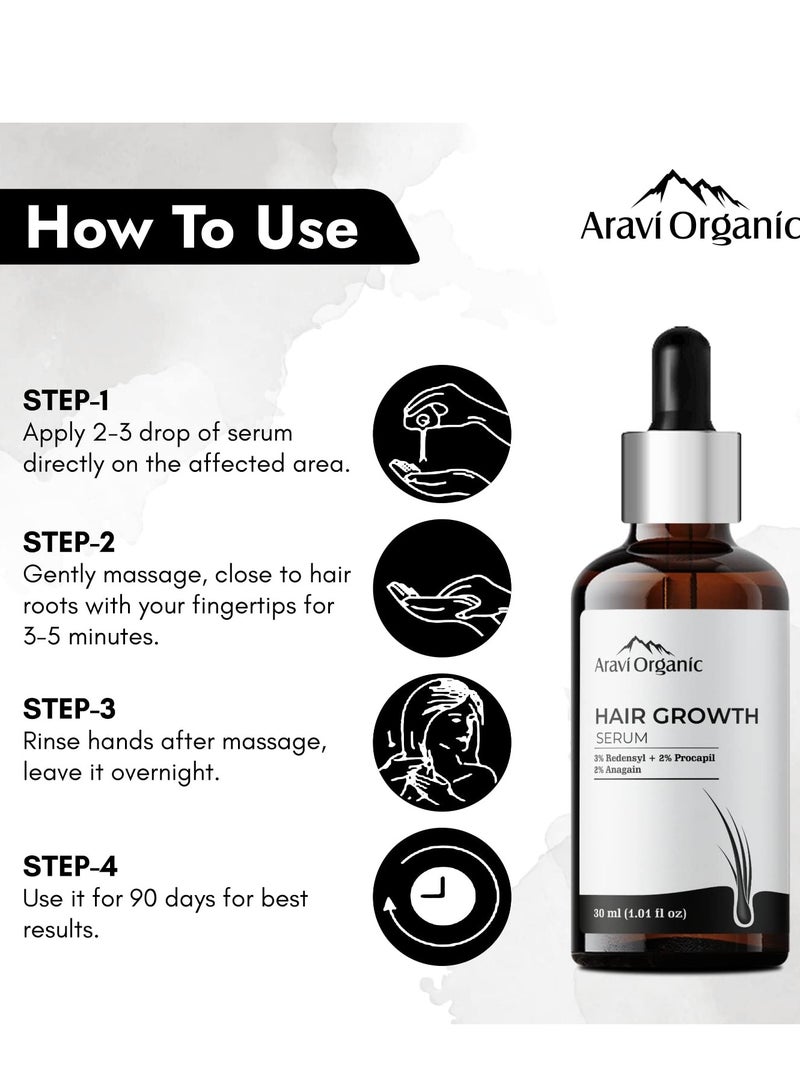 How To Use

Aravi Organic

STEP-1
Apply 2-3 drop of serum directly on the affected area.

STEP-2
Gently massage, close to hair roots with your fingertips for 3-5 minutes.

STEP-3
Rinse hands after massage, leave it overnight.

STEP-4
Use it for 90 days for best results.

Aravi Organic
HAIR GROWTH
SERUM
3% Redensyl + 2% Procapil
2% Anagain
30 ml (1.01 fl oz)