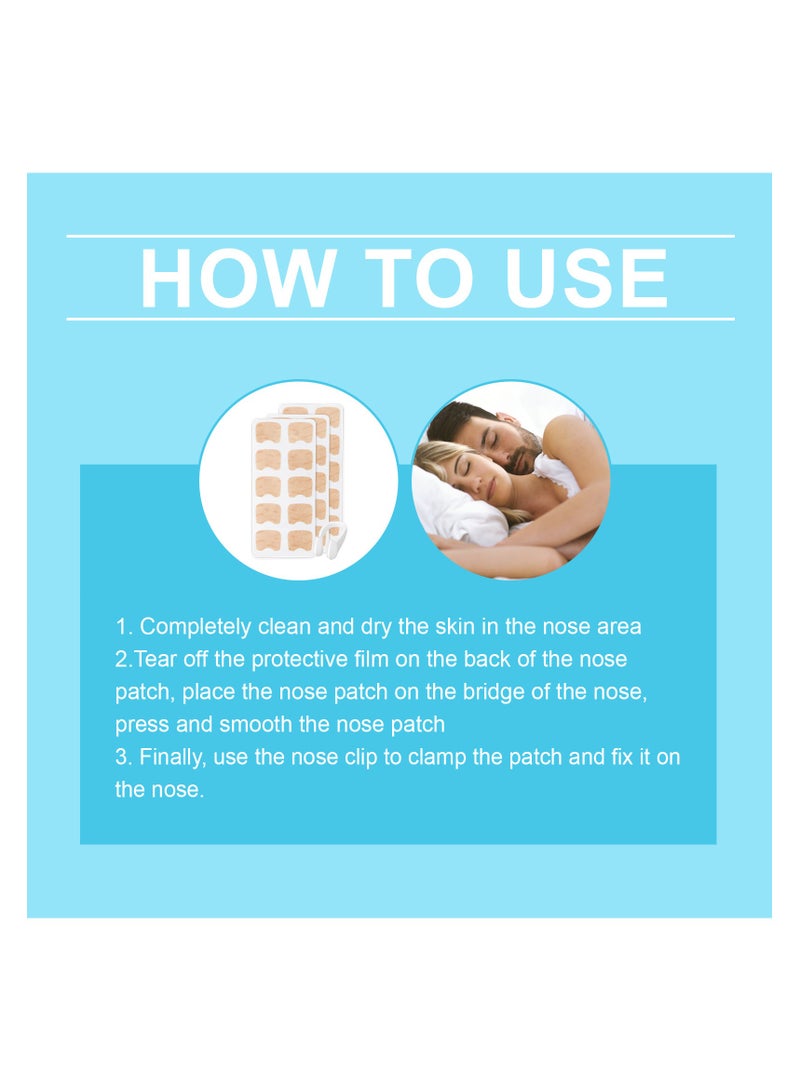 HOW TO USE

1. Completely clean and dry the skin in the nose area
2.Tear off the protective film on the back of the nose patch, place the nose patch on the bridge of the nose, press and smooth the nose patch
3. Finally, use the nose clip to clamp the patch and fix it on the nose.