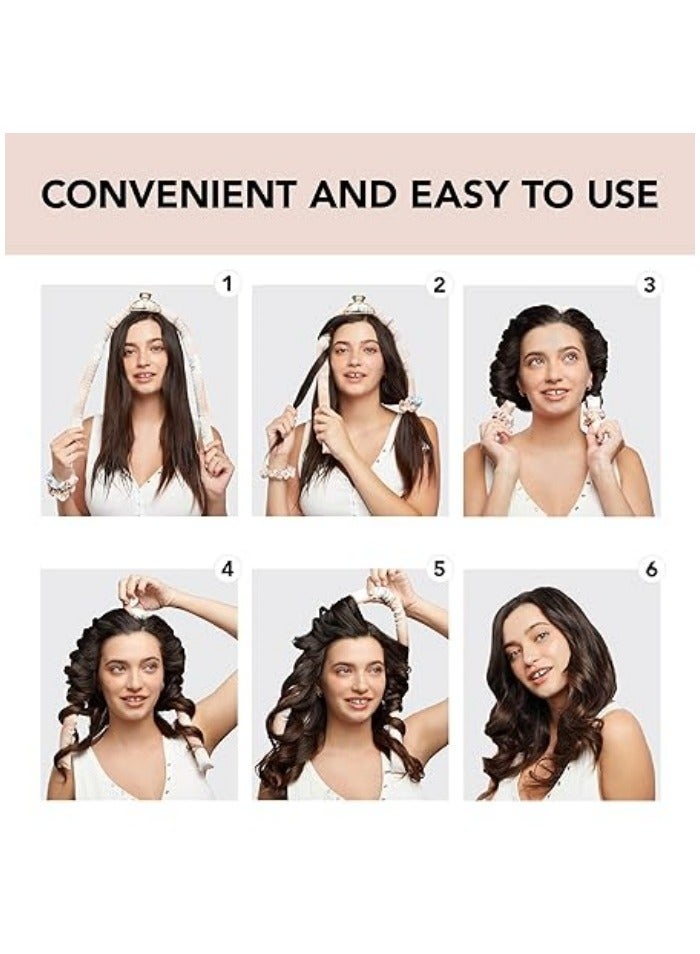 CONVENIENT AND EASY TO USE

1

2

3

4

5

6