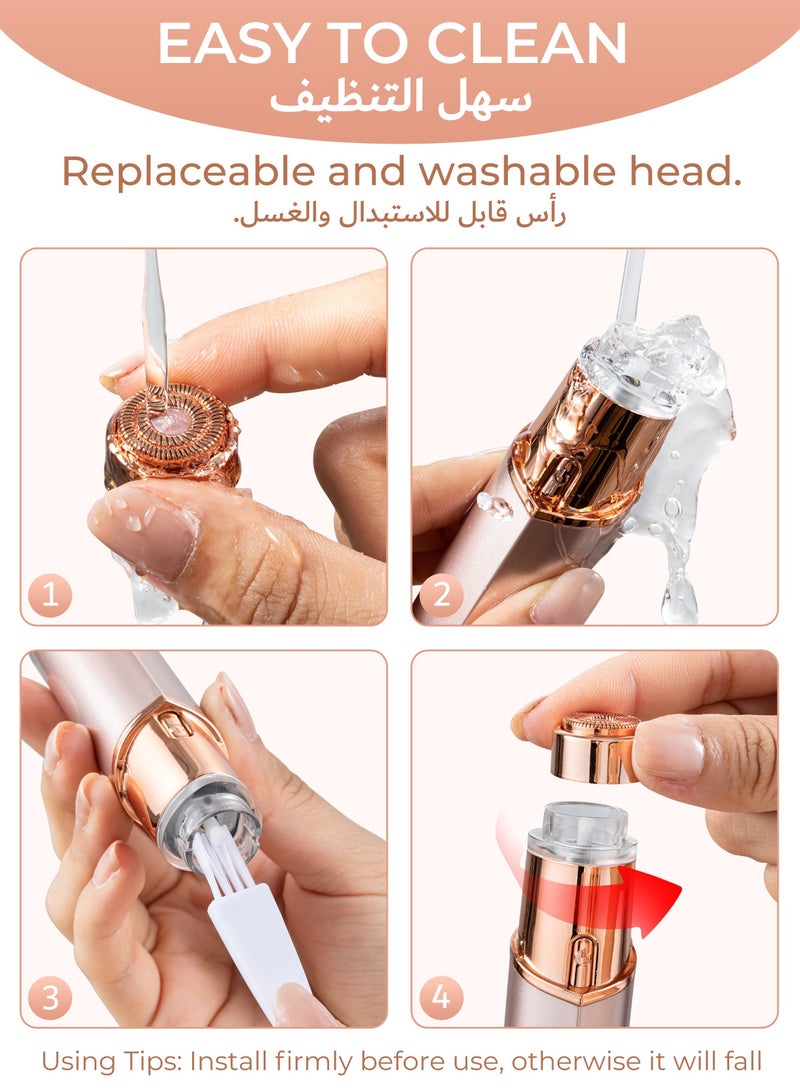 EASY TO CLEAN
سهل التنظيف

Replaceable and washable head.
رأس قابل للاستبدال والغسل.

1

2

3

4

Using Tips: Install firmly before use, otherwise it will fall