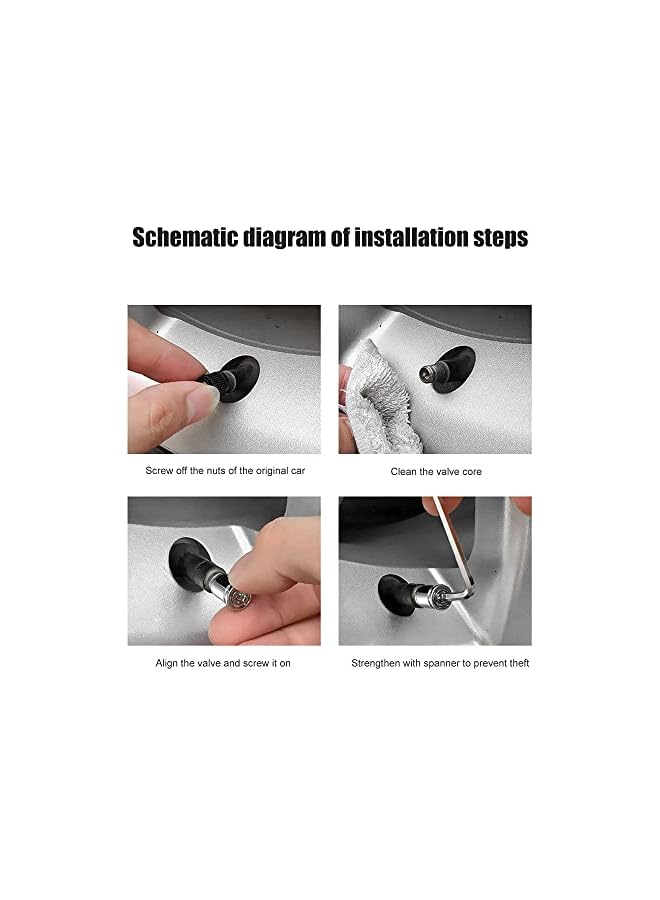 Schematic diagram of installation steps

Screw off the nuts of the original car

Clean the valve core

Align the valve and screw it on

Strengthen with spanner to prevent theft