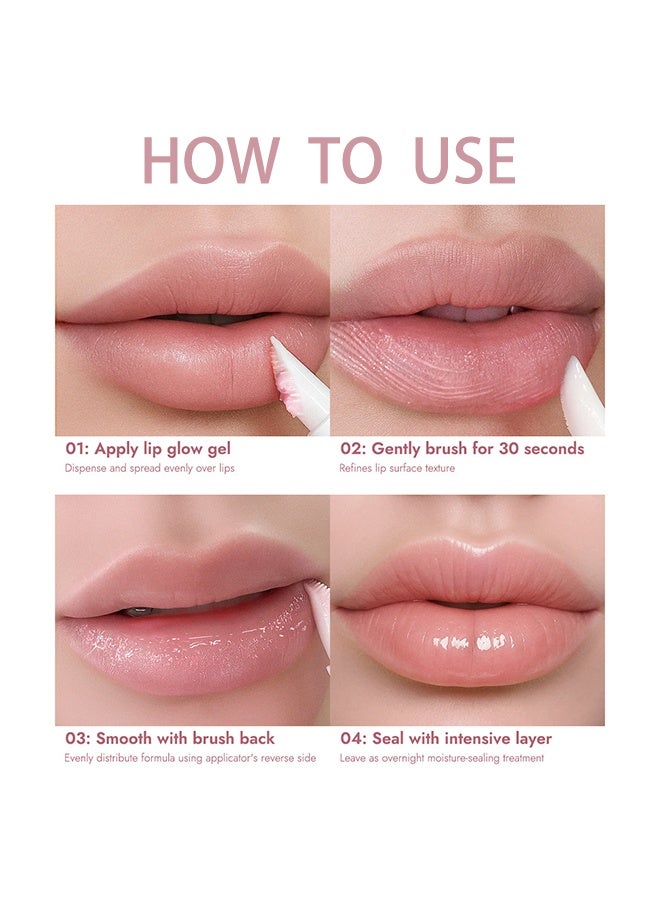 HOW TO USE

01: Apply lip glow gel
Dispense and spread evenly over lips

02: Gently brush for 30 seconds
Refines lip surface texture

03: Smooth with brush back
Evenly distribute formula using applicator's reverse side

04: Seal with intensive layer
Leave as overnight moisture-sealing treatment